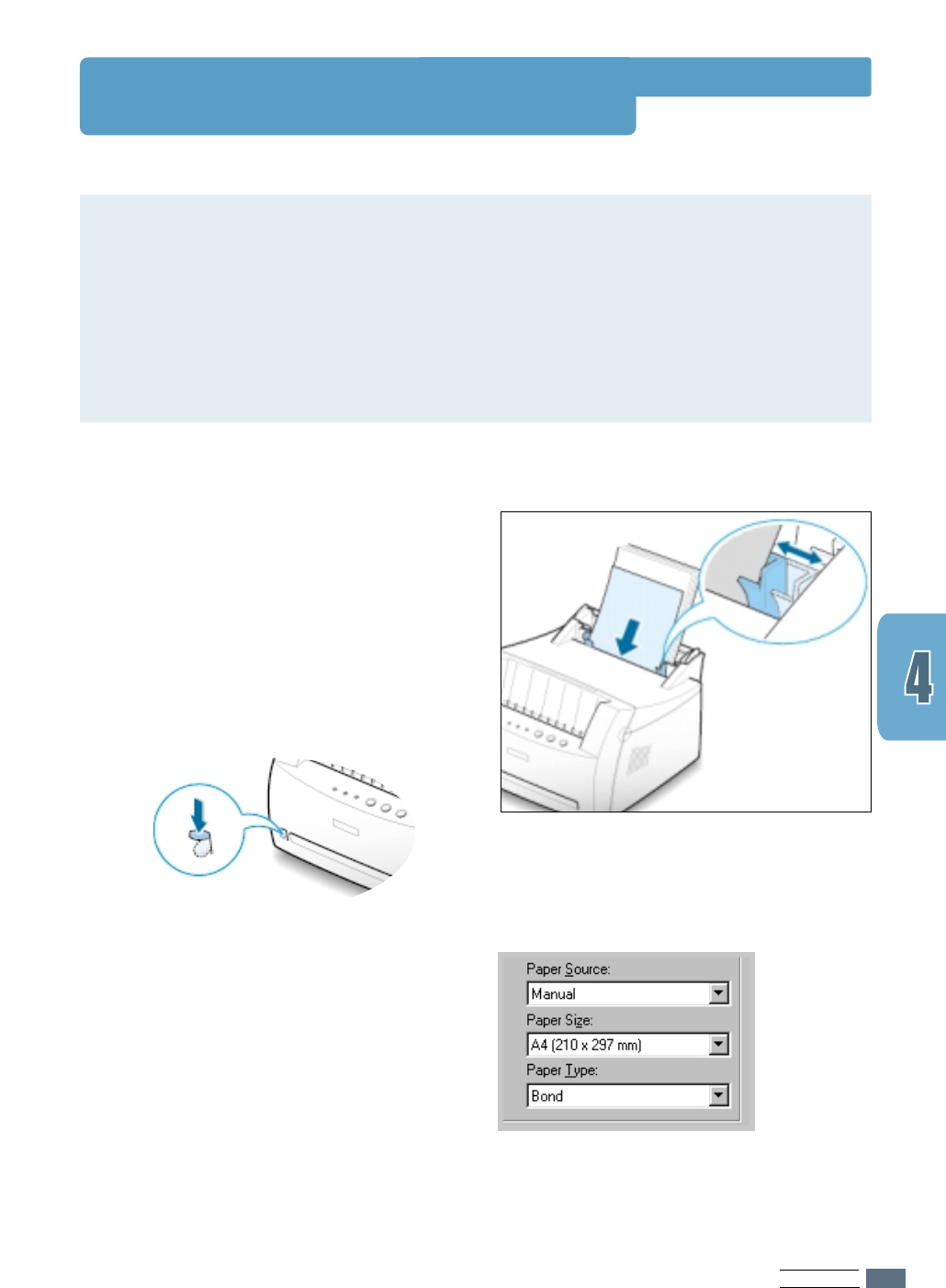 4

Paper Source:
Manual
Paper Size:
A4 (210 x 297 mm)
Paper Type:
Bond