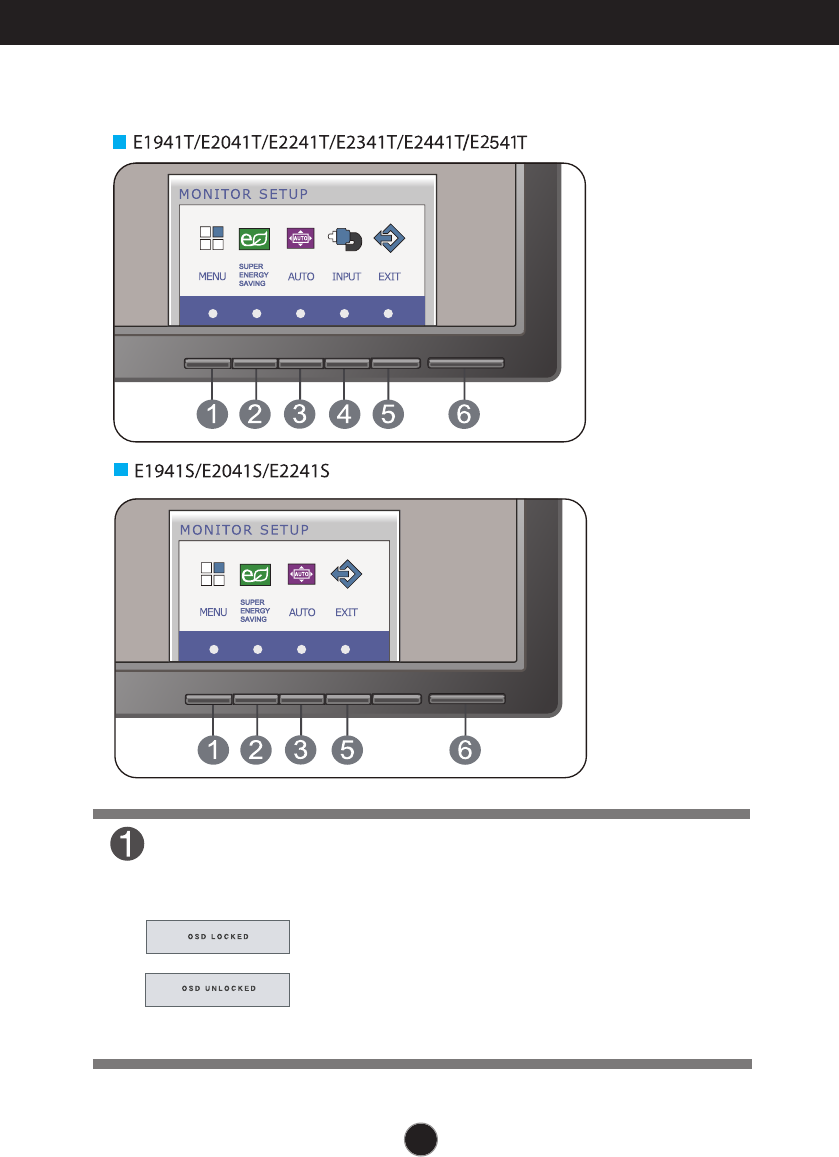 E1941T/E2041T/E2241T/E2341T/E2441T/E2541T

MONITOR SETUP

MENU
SUPER ENERGY SAVING
AUTO
INPUT
EXIT

1 2 3 4 5 6

E1941S/E2041S/E2241S

MONITOR SETUP

MENU
SUPER ENERGY SAVING
AUTO
EXIT

1 2 3 5 6

1

OSD LOCKED

OSD UNLOCKED