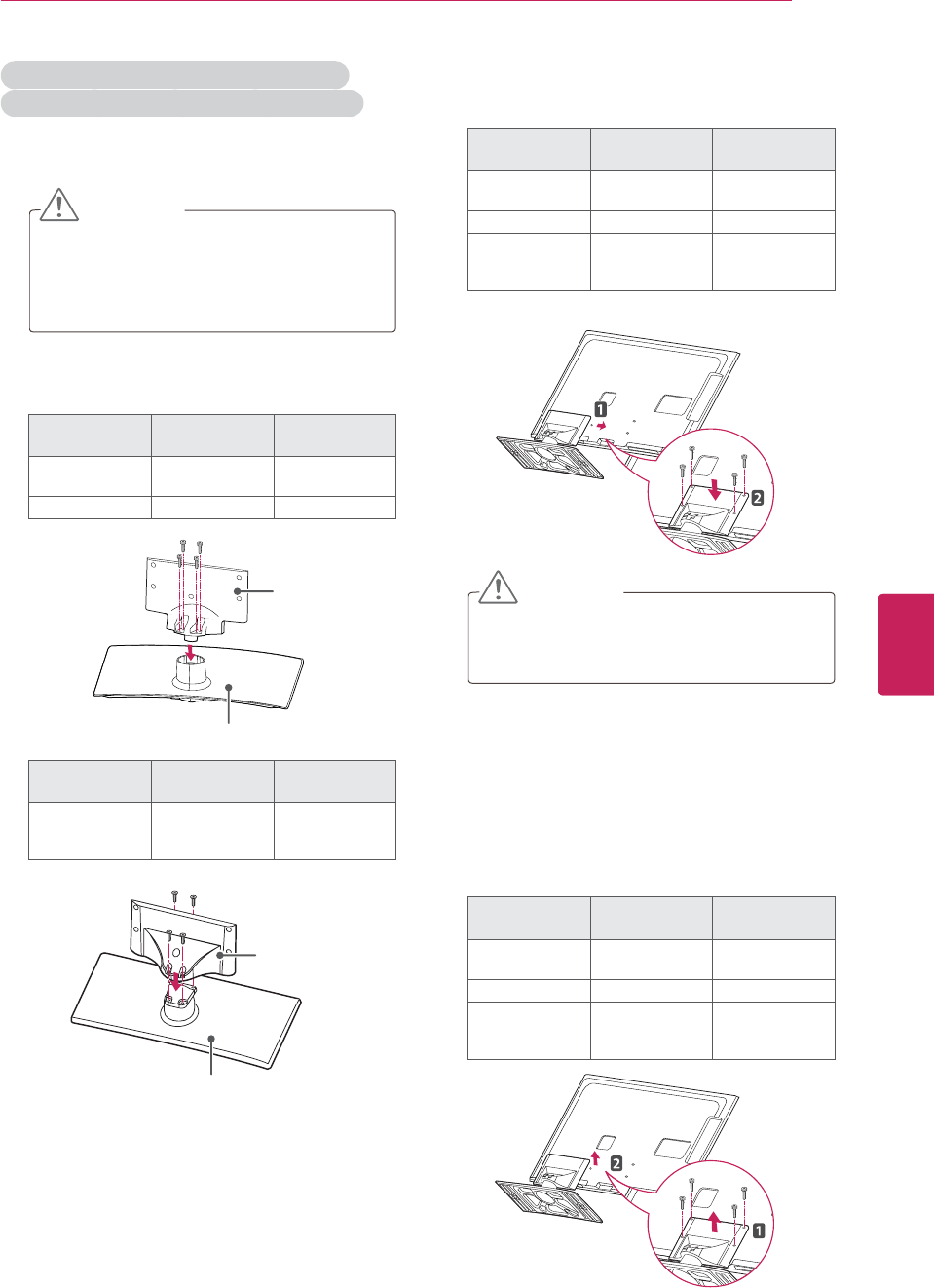 1
2
2
1