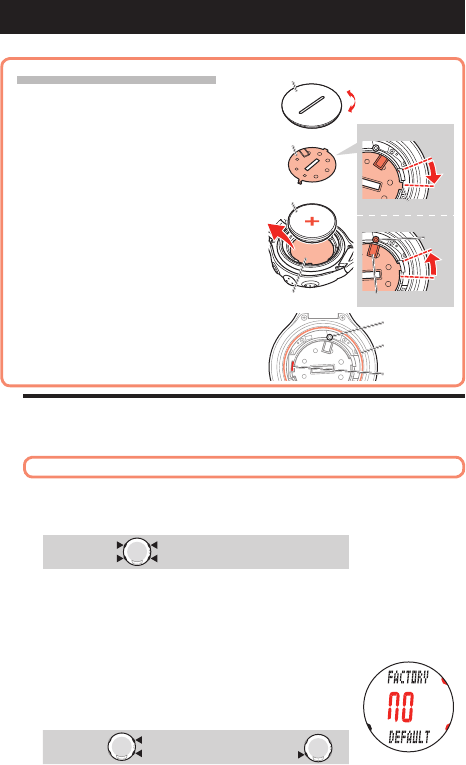 FACTORY
NO
DEFAULT