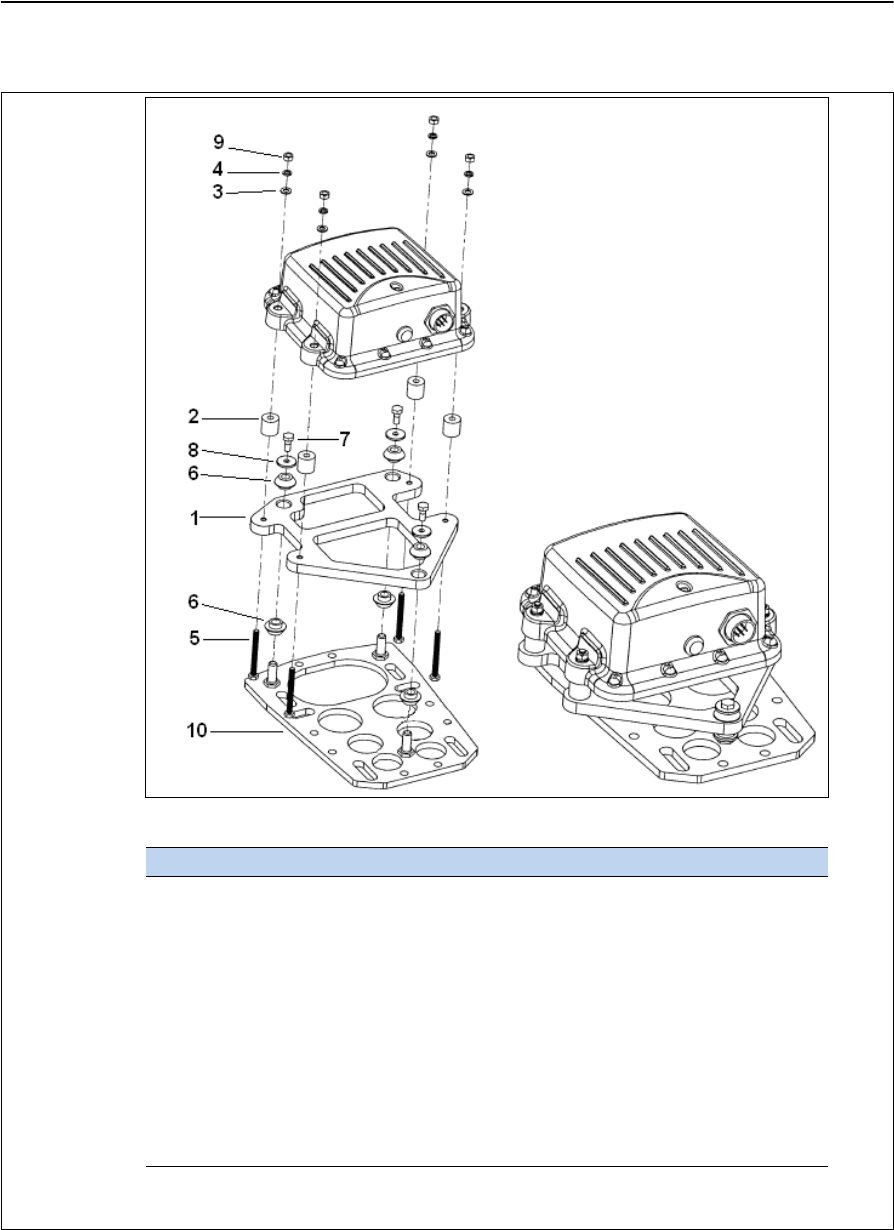 9
4
3
2
7
8
6
1
6
5
10