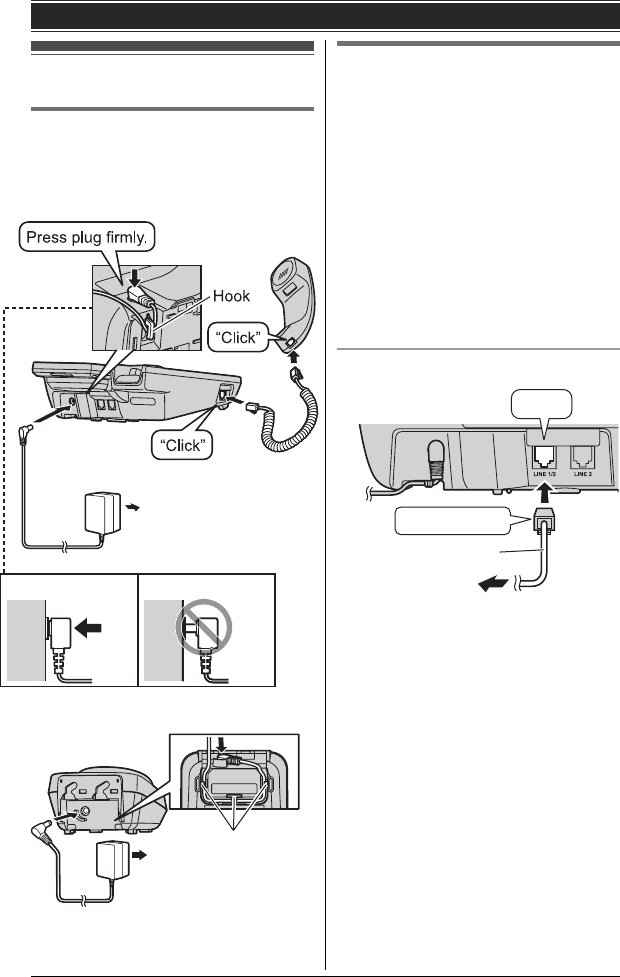 Press plug firmly.

Hook

"Click"

"Click"

LINE 1/2

LINE 2