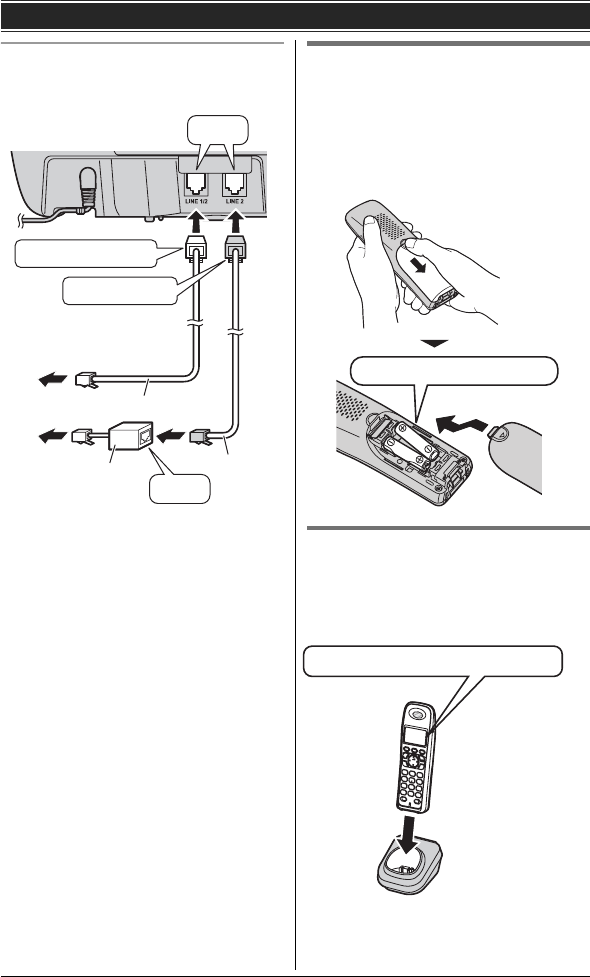 LINE 1/2

LINE 2