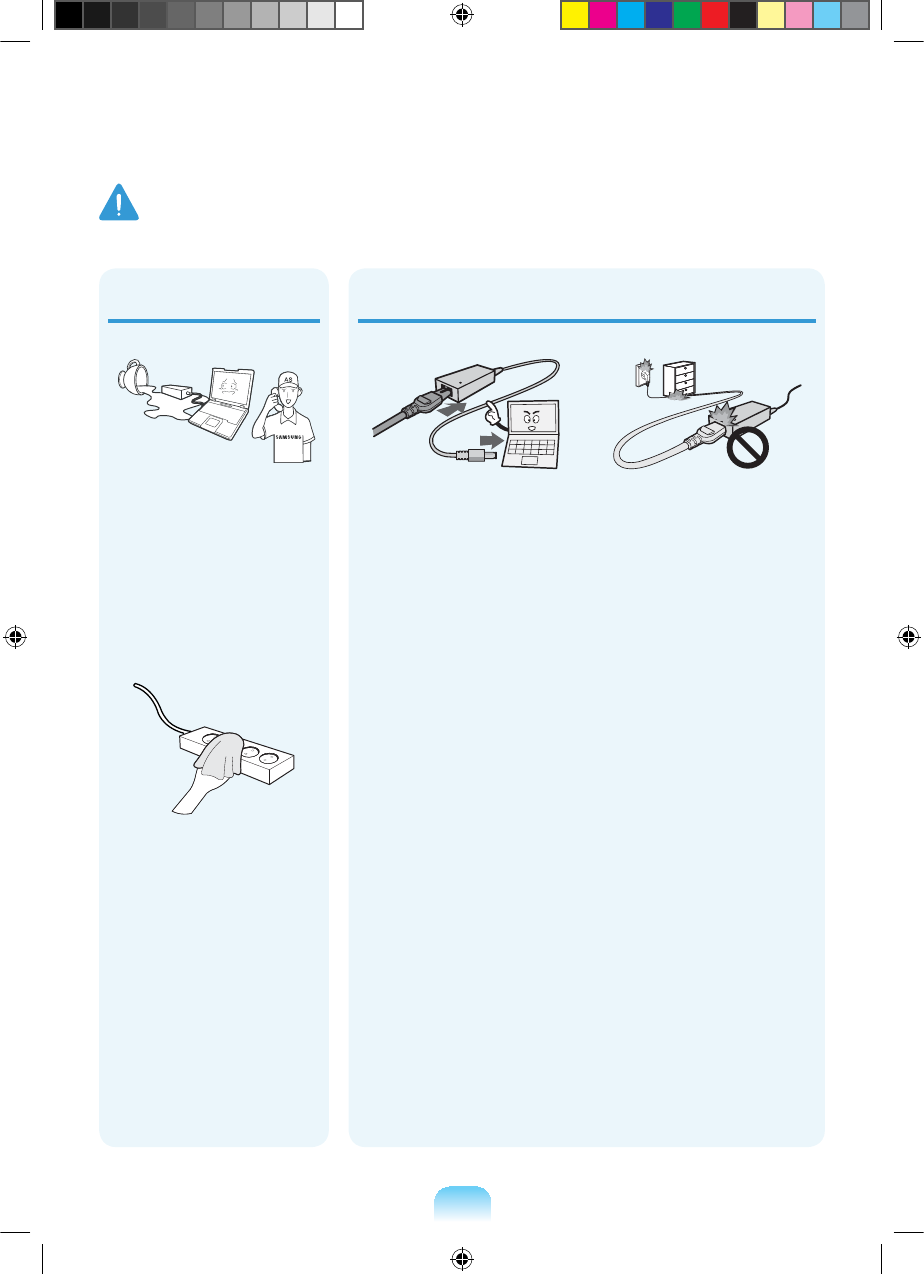 AS

SAMSUNG