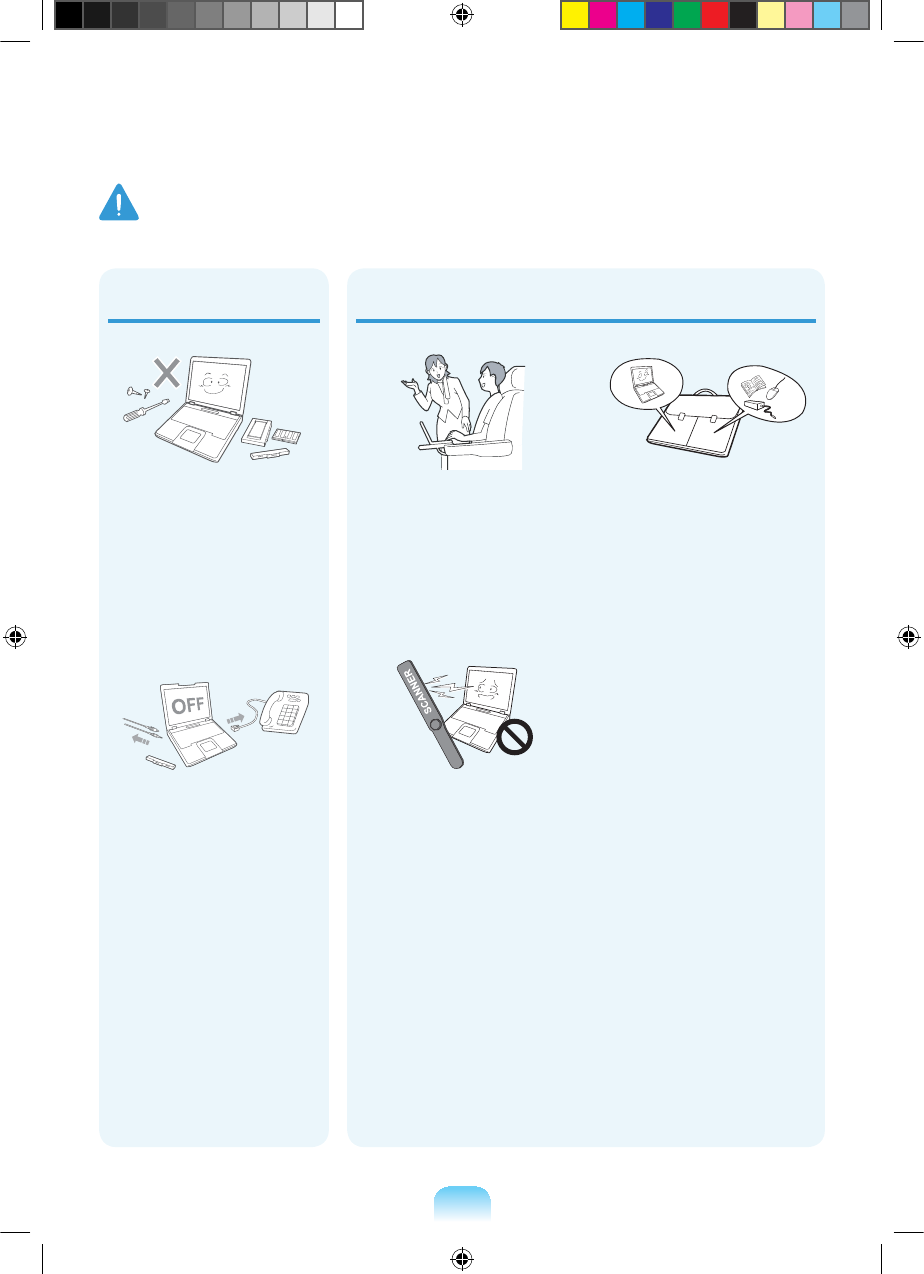 OFF

SCANNER