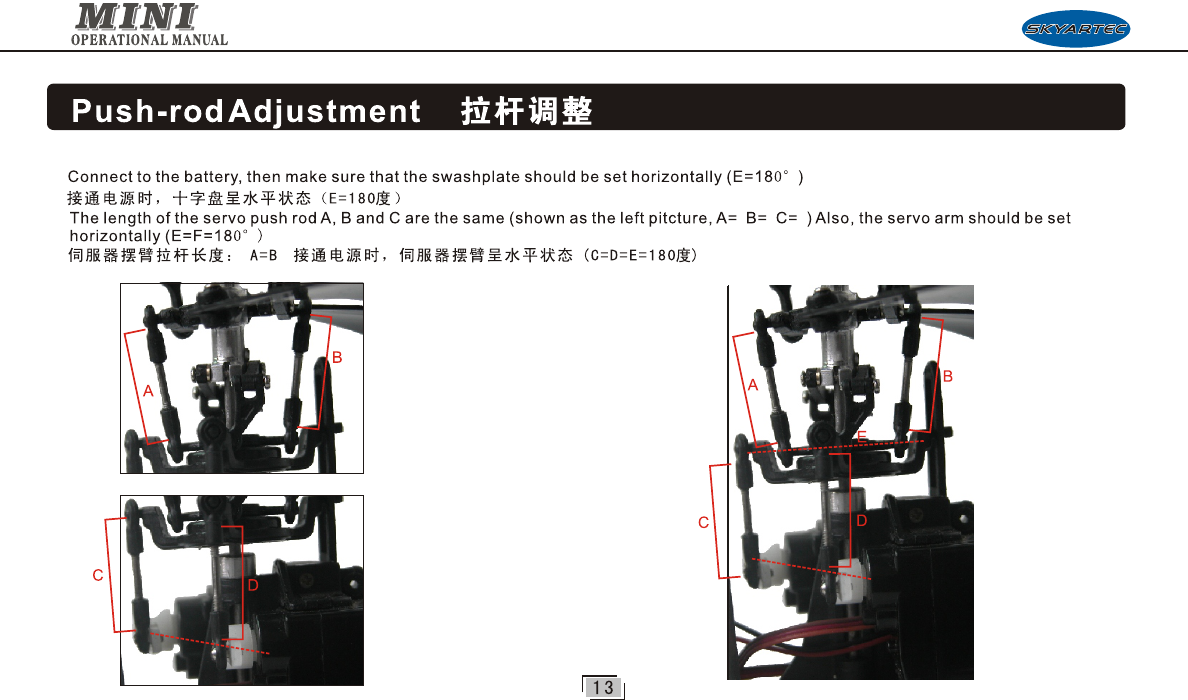 MINI
OPERATIONAL MANUAL

SKYARTEC

Push-rod Adjustment 拉杆调整

Connect to the battery, then make sure that the swashplate should be set horizontally (E=180°)
接通电源时，十字盘呈水平状态（E=180度）
The length of the servo push rod A, B and C are the same (shown as the left pitcture, A= B= C= ) Also, the servo arm should be set horizontally (E=F=180°)
伺服器摆臂拉杆长度： A=B 接通电源时，伺服器摆臂呈水平状态（C=D=E=180度）

A
B
C
D

A
B
E
C
D

13