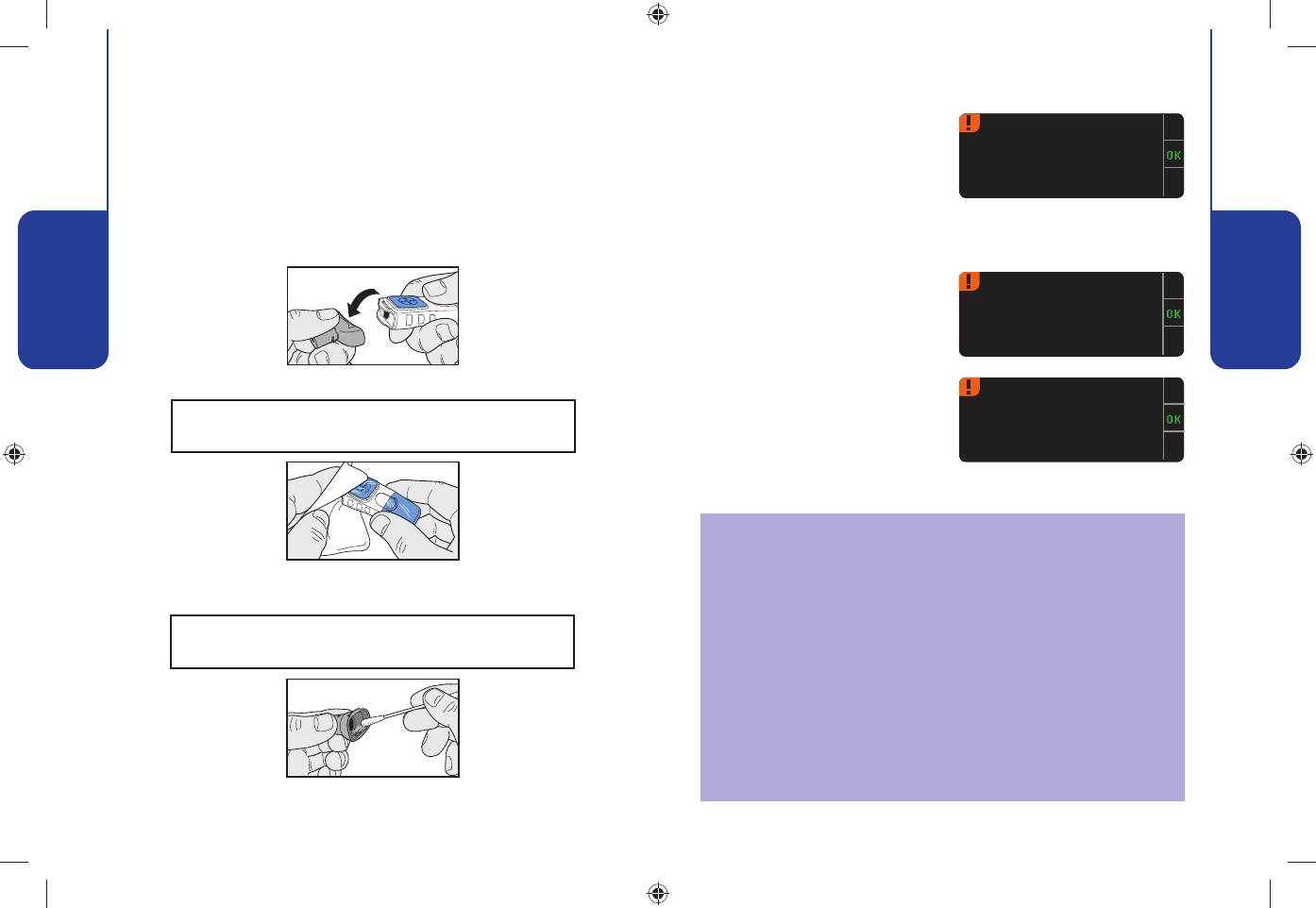 OK

OK

OK