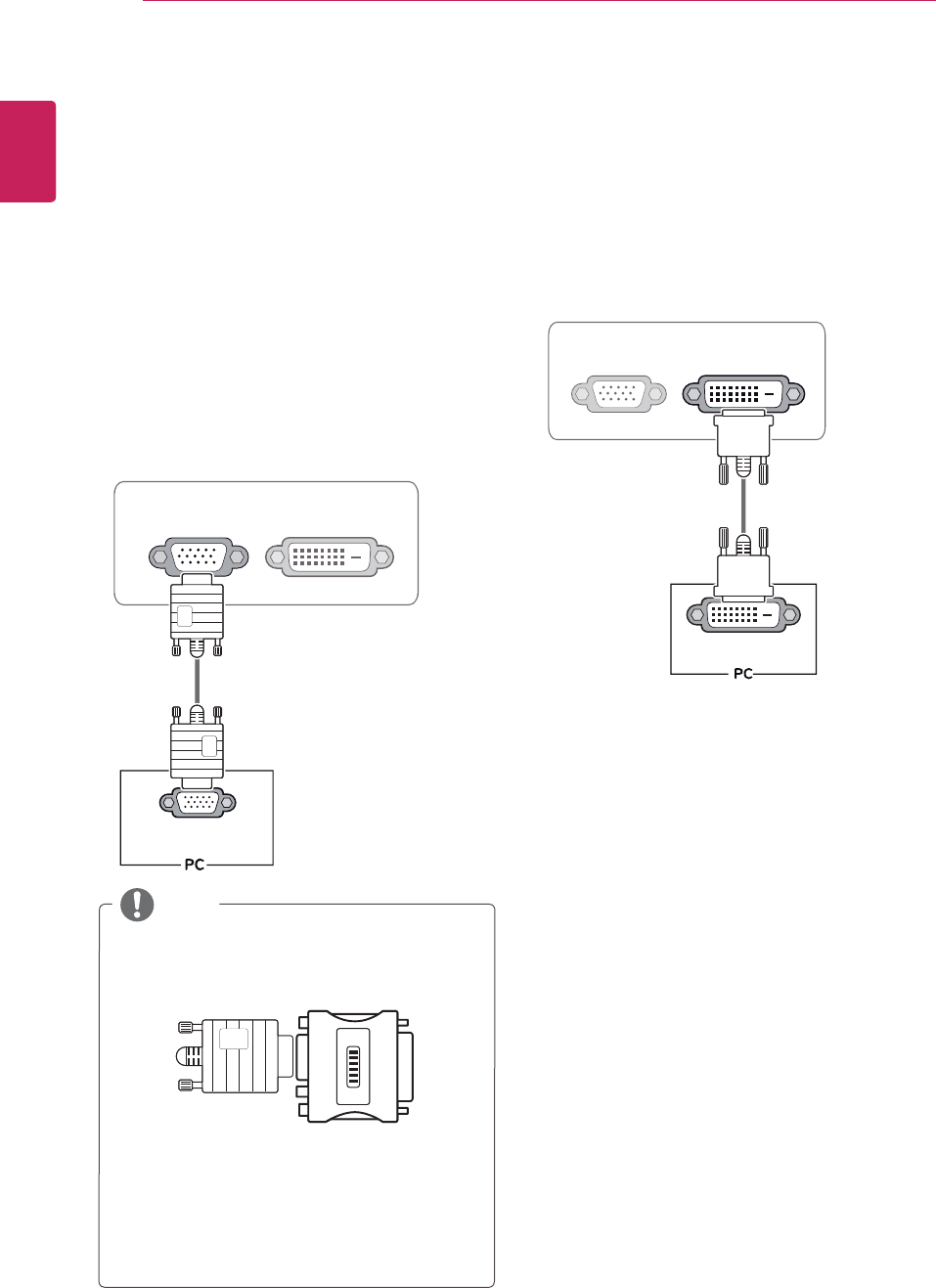 PC

PC