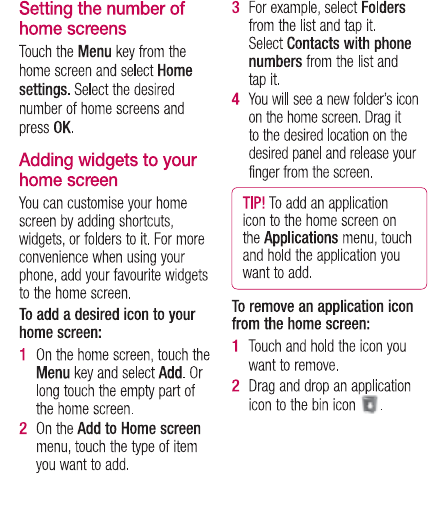 Setting the number of home screens

Touch the Menu key from the home screen and select Home settings. Select the desired number of home screens and press OK.

Adding widgets to your home screen

You can customise your home screen by adding shortcuts, widgets, or folders to it. For more convenience when using your phone, add your favourite widgets to the home screen.

To add a desired icon to your home screen:

1 On the home screen, touch the Menu key and select Add. Or long touch the empty part of the home screen.

2 On the Add to Home screen menu, touch the type of item you want to add.

3 For example, select Folders from the list and tap it. Select Contacts with phone numbers from the list and tap it.

4 You will see a new folder's icon on the home screen. Drag it to the desired location on the desired panel and release your finger from the screen.

TIP! To add an application icon to the home screen on the Applications menu, touch and hold the application you want to add.

To remove an application icon from the home screen:

1 Touch and hold the icon you want to remove.

2 Drag and drop an application icon to the bin icon .