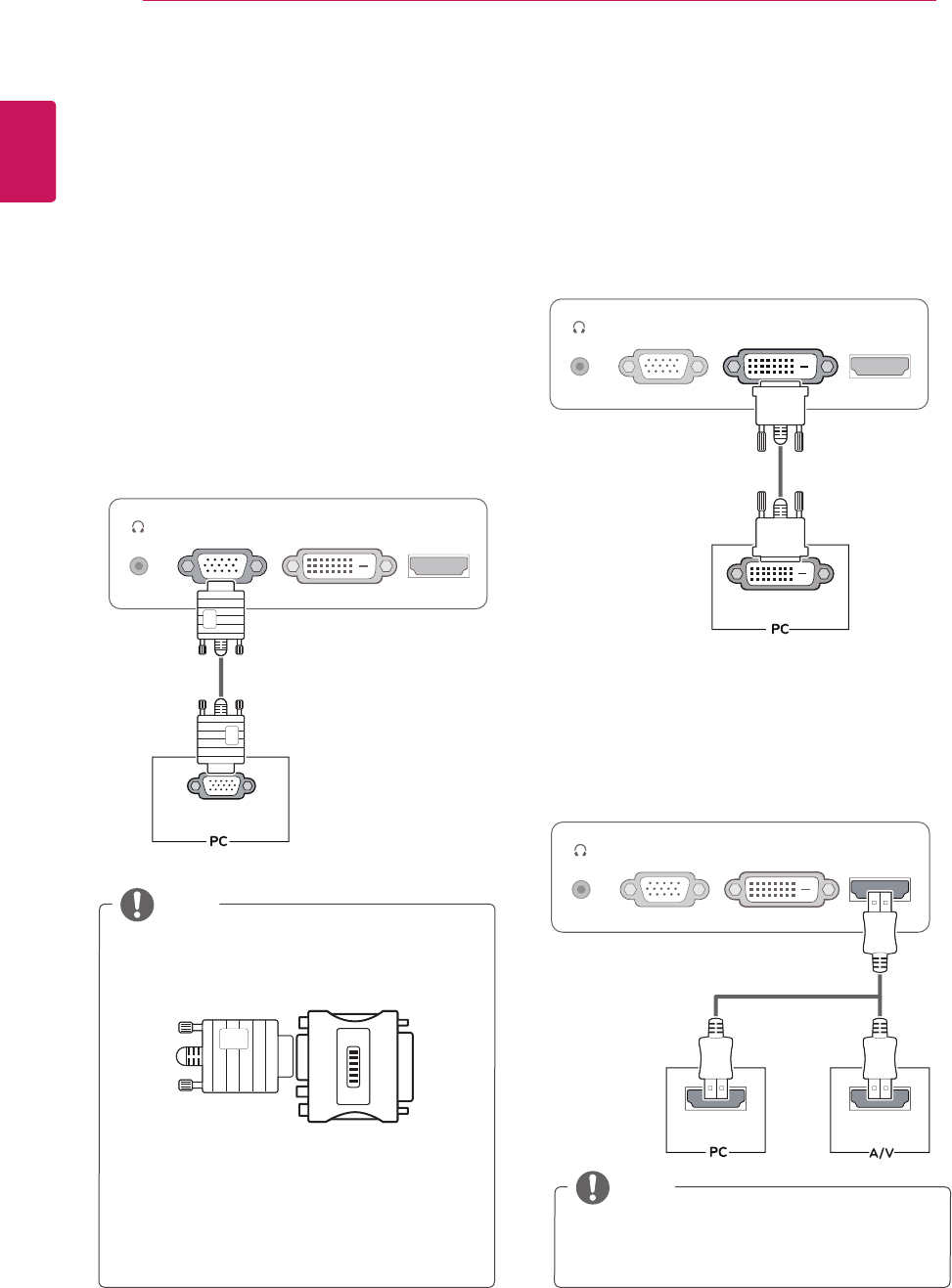 PC

PC

PC

A/V