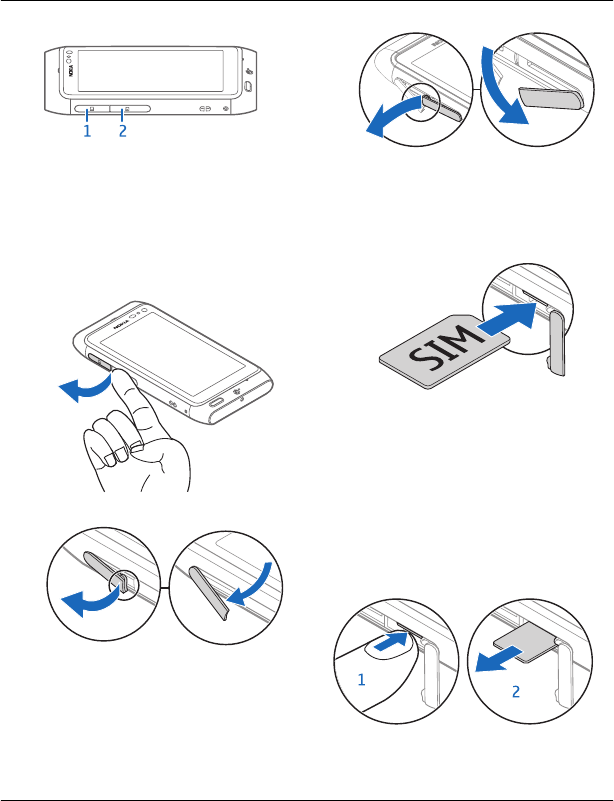 NOKIA

1
2

NOKIA

SIM

1
2