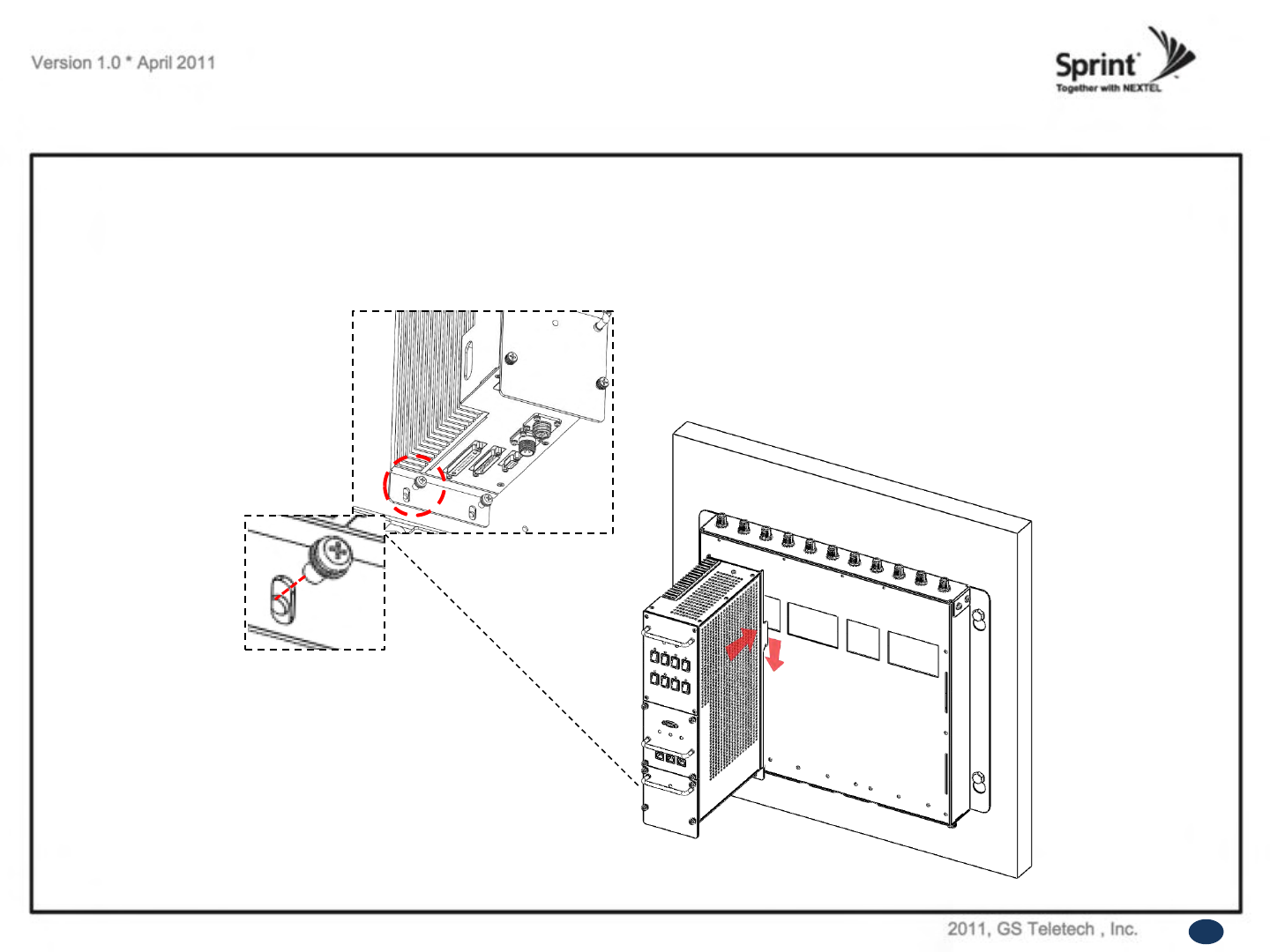 Version 1.0 * April 2011

Sprint
Together with NEXTEL

2011, GS Teletech , Inc.