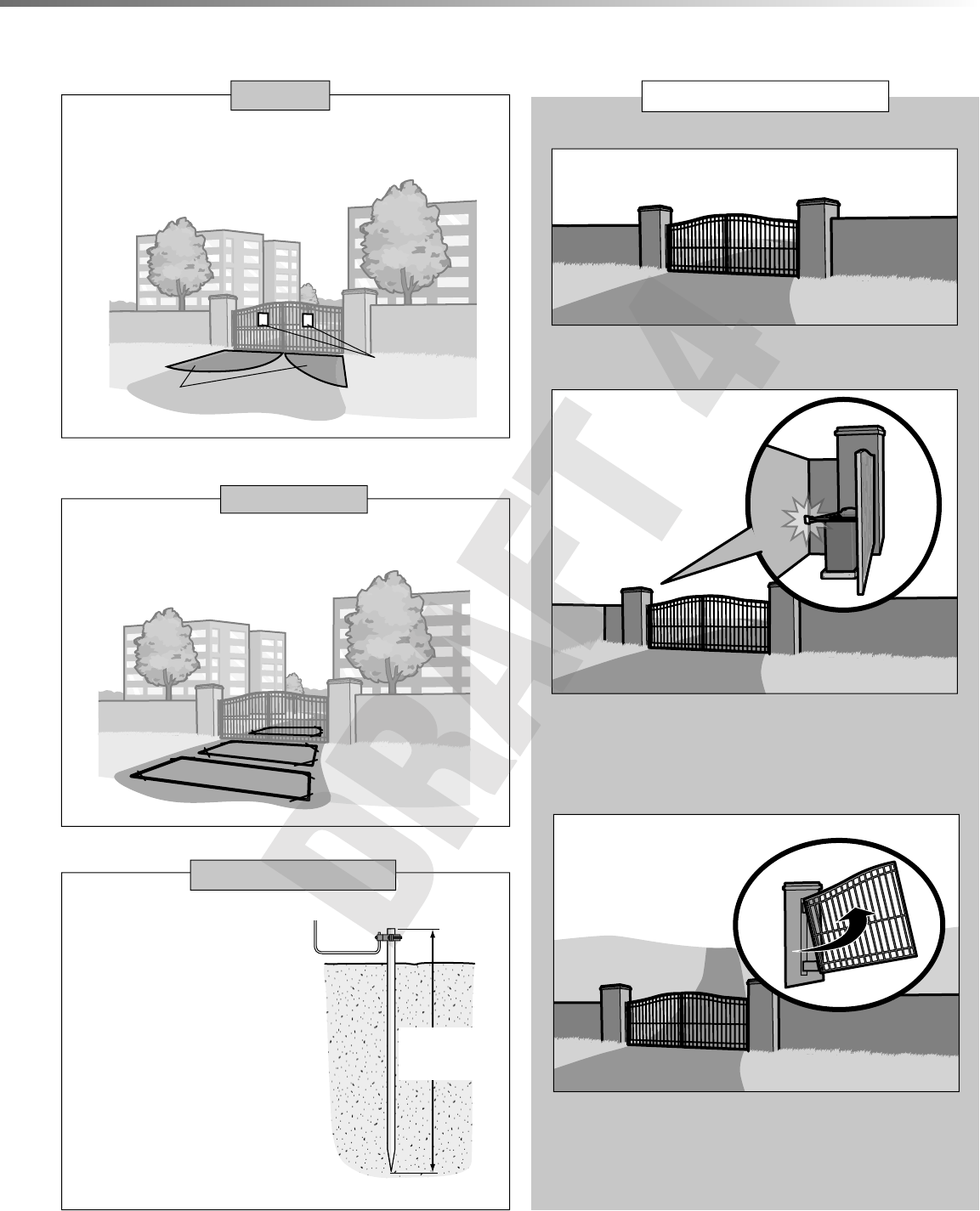 DRAFT 4