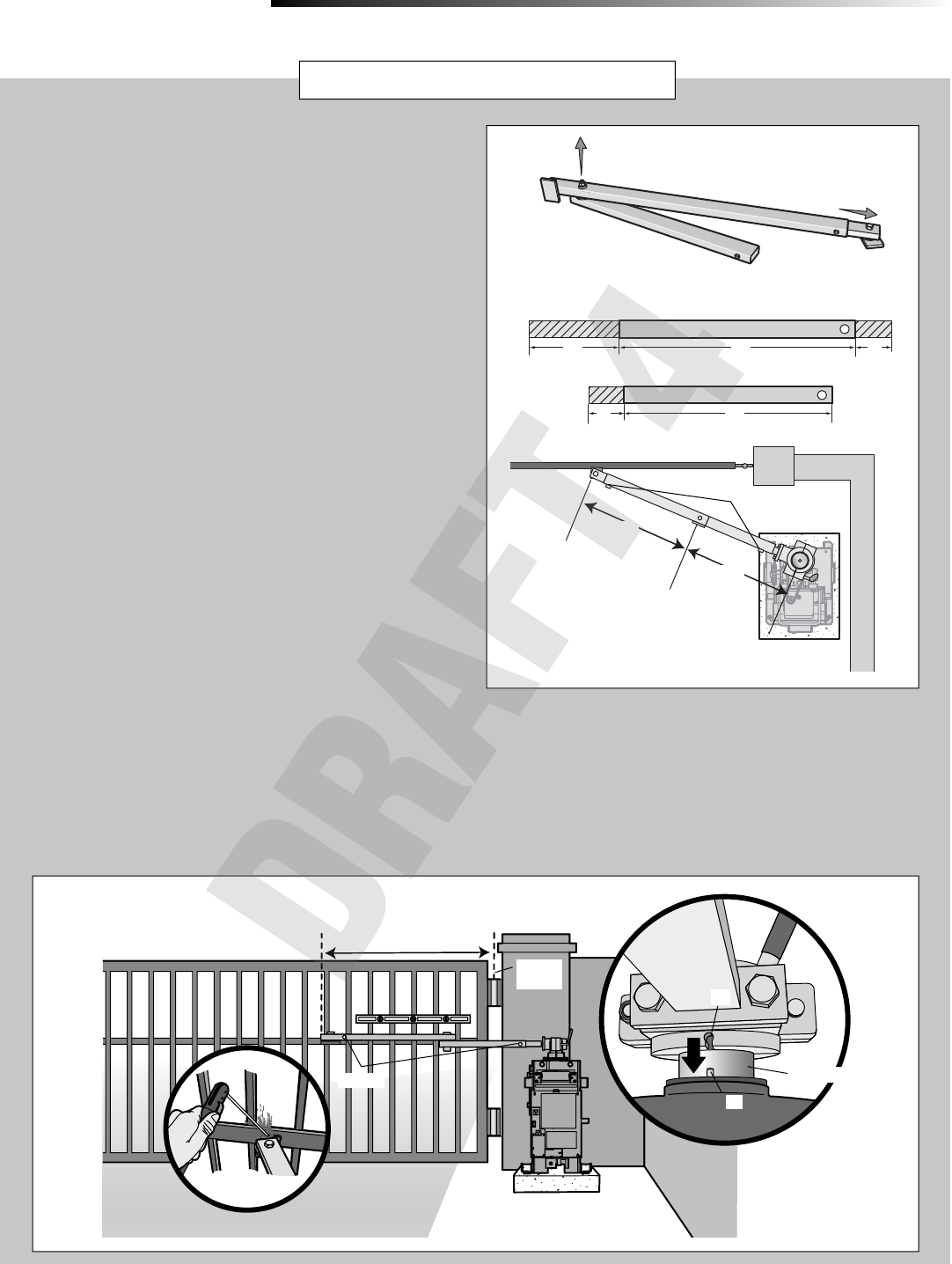 DRAFT 4