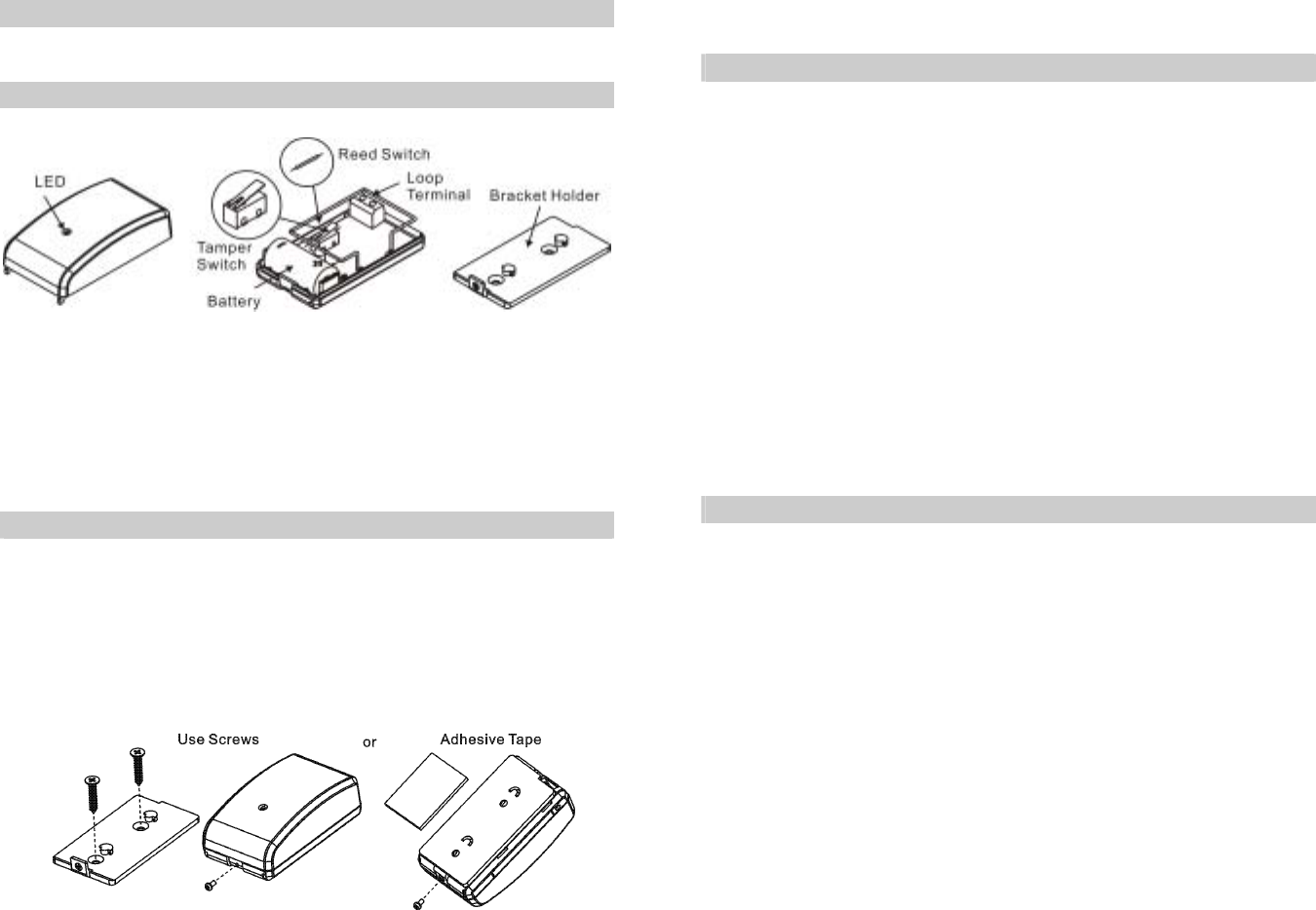 LED

Reed Switch

Loop Terminal

Bracket Holder

Tamper Switch

Battery

Use Screws

or

Adhesive Tape