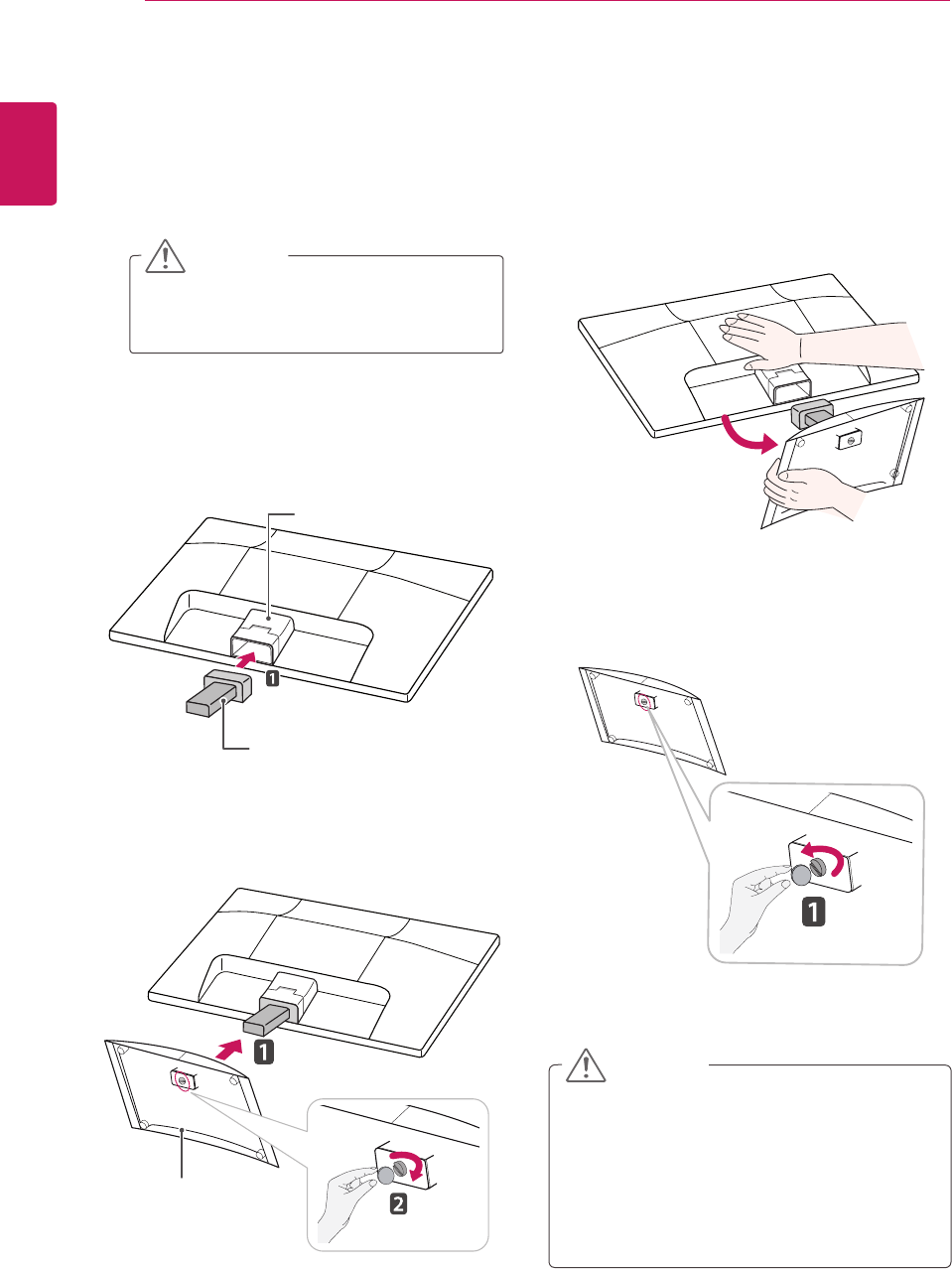 1

1

2

1