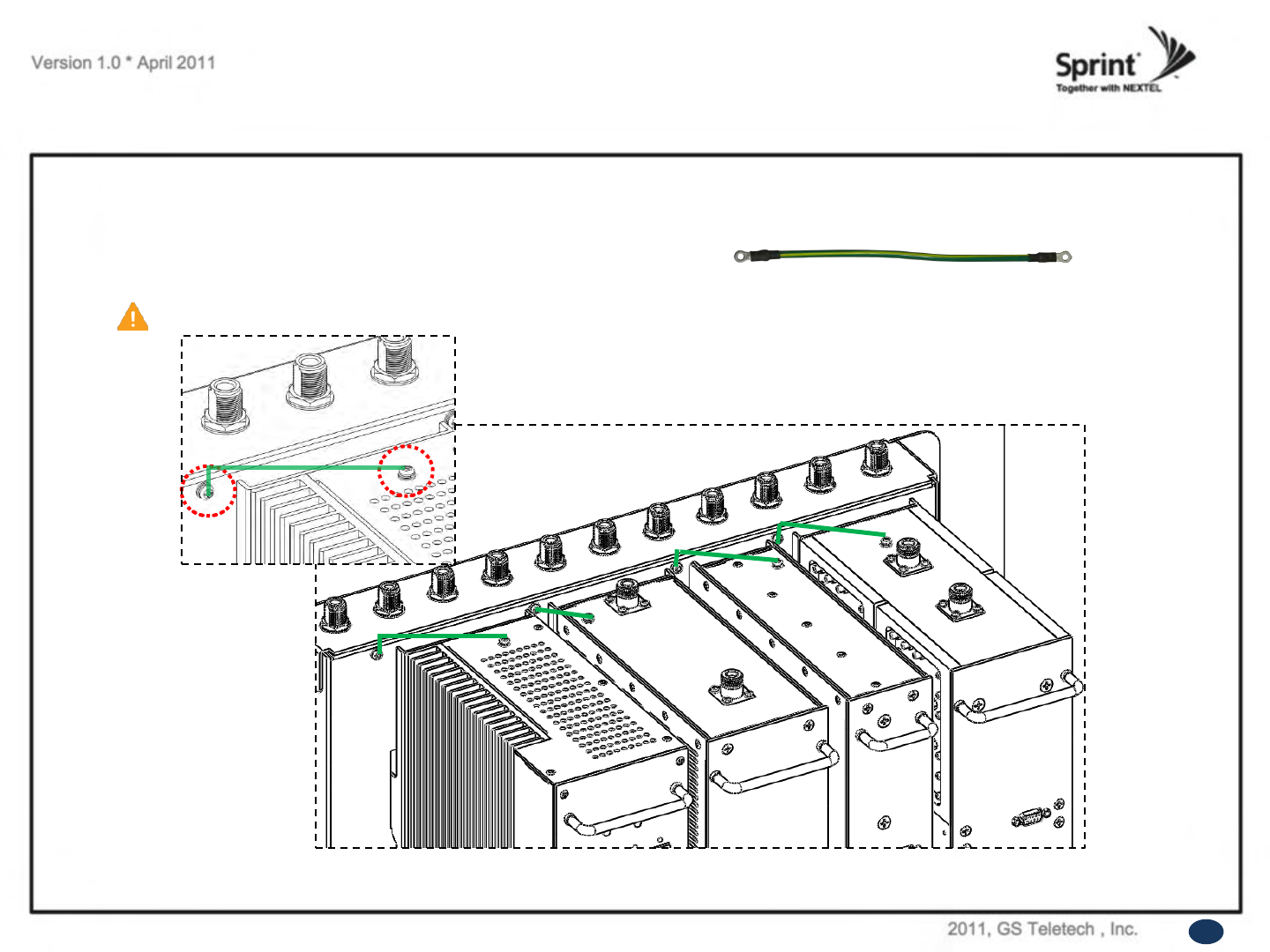 Version 1.0 * April 2011

Sprint
Together with NEXTEL

2011, GS Teletech , Inc.