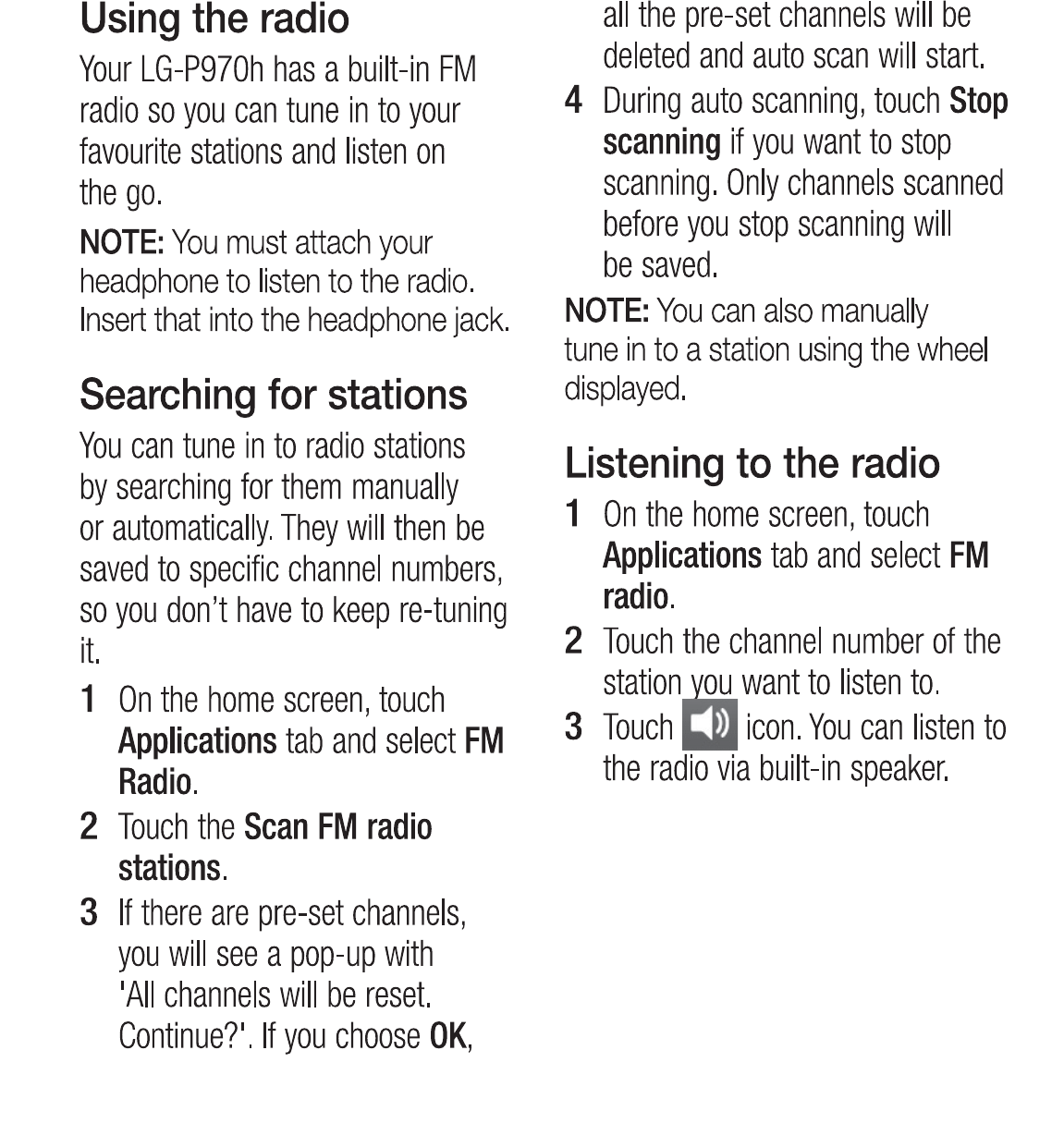 Using the radio

Your LG-P970h has a built-in FM radio so you can tune in to your favourite stations and listen on the go.

NOTE: You must attach your headphone to listen to the radio. Insert that into the headphone jack.

Searching for stations

You can tune in to radio stations by searching for them manually or automatically. They will then be saved to specific channel numbers, so you don't have to keep re-tuning it.

1 On the home screen, touch Applications tab and select FM Radio.

2 Touch the Scan FM radio stations.

3 If there are pre-set channels, you will see a pop-up with 'All channels will be reset. Continue?'. If you choose OK, all the pre-set channels will be deleted and auto scan will start.

4 During auto scanning, touch Stop scanning if you want to stop scanning. Only channels scanned before you stop scanning will be saved.

NOTE: You can also manually tune in to a station using the wheel displayed.

Listening to the radio

1 On the home screen, touch Applications tab and select FM radio.

2 Touch the channel number of the station you want to listen to.

3 Touch icon. You can listen to the radio via built-in speaker.