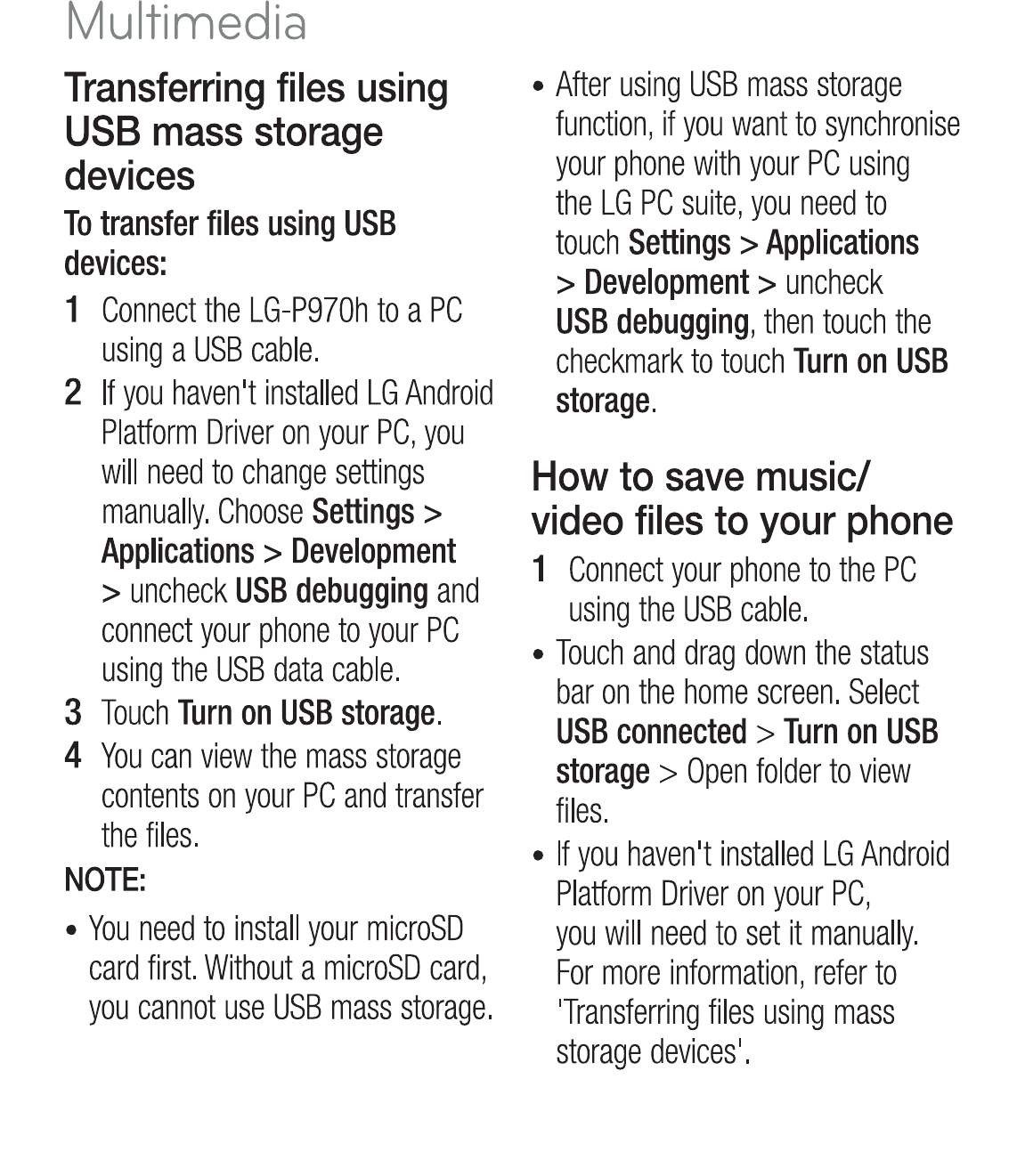 Multimedia

Transferring files using USB mass storage devices

To transfer files using USB devices:

1 Connect the LG-P970h to a PC using a USB cable.

2 If you haven't installed LG Android Platform Driver on your PC, you will need to change settings manually. Choose Settings > Applications > Development > uncheck USB debugging and connect your phone to your PC using the USB data cable.

3 Touch Turn on USB storage.

4 You can view the mass storage contents on your PC and transfer the files.

NOTE:

• You need to install your microSD card first. Without a microSD card, you cannot use USB mass storage.

• After using USB mass storage function, if you want to synchronise your phone with your PC using the LG PC suite, you need to touch Settings > Applications > Development > uncheck USB debugging, then touch the checkmark to touch Turn on USB storage.

How to save music/ video files to your phone

1 Connect your phone to the PC using the USB cable.

• Touch and drag down the status bar on the home screen. Select USB connected > Turn on USB storage > Open folder to view files.

• If you haven't installed LG Android Platform Driver on your PC, you will need to set it manually. For more information, refer to 'Transferring files using mass storage devices'.