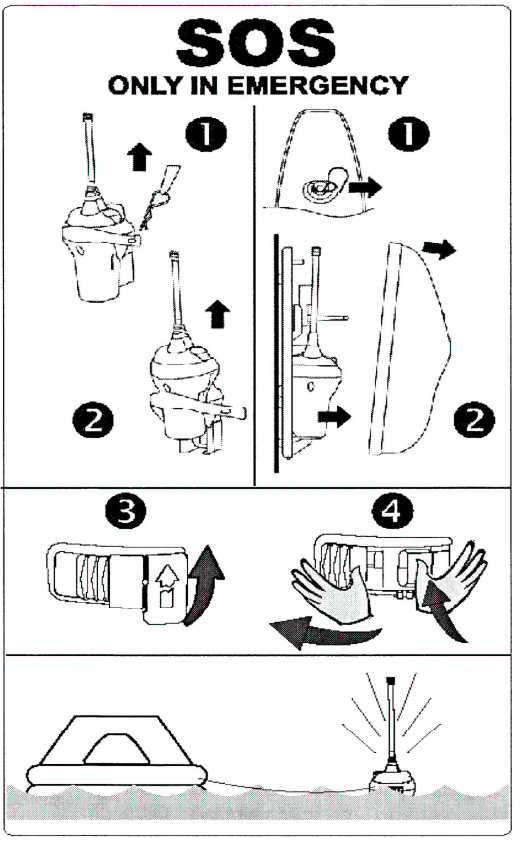 SOS
ONLY IN EMERGENCY

1

2

1

2

3

4