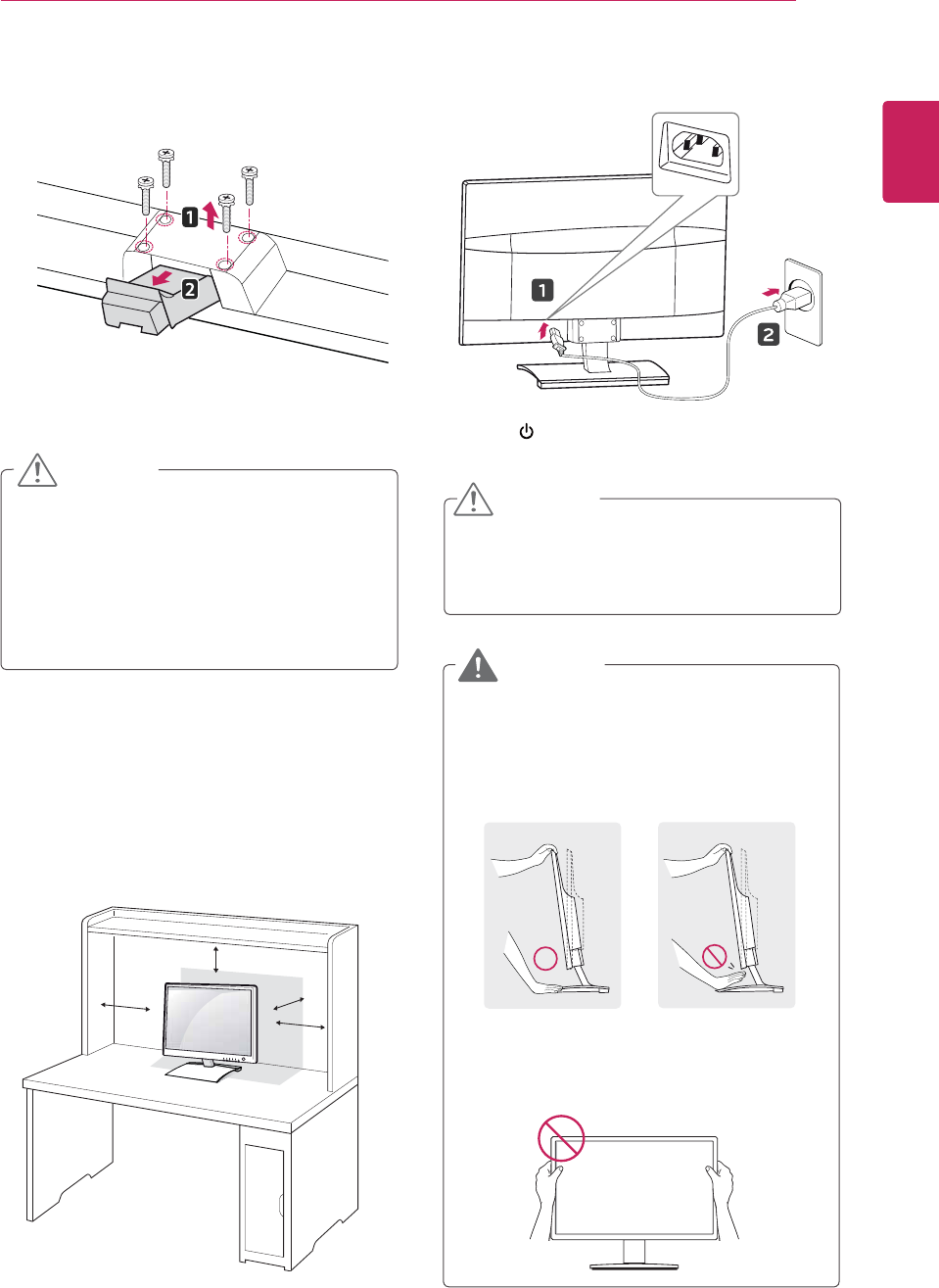 1
2
1
2