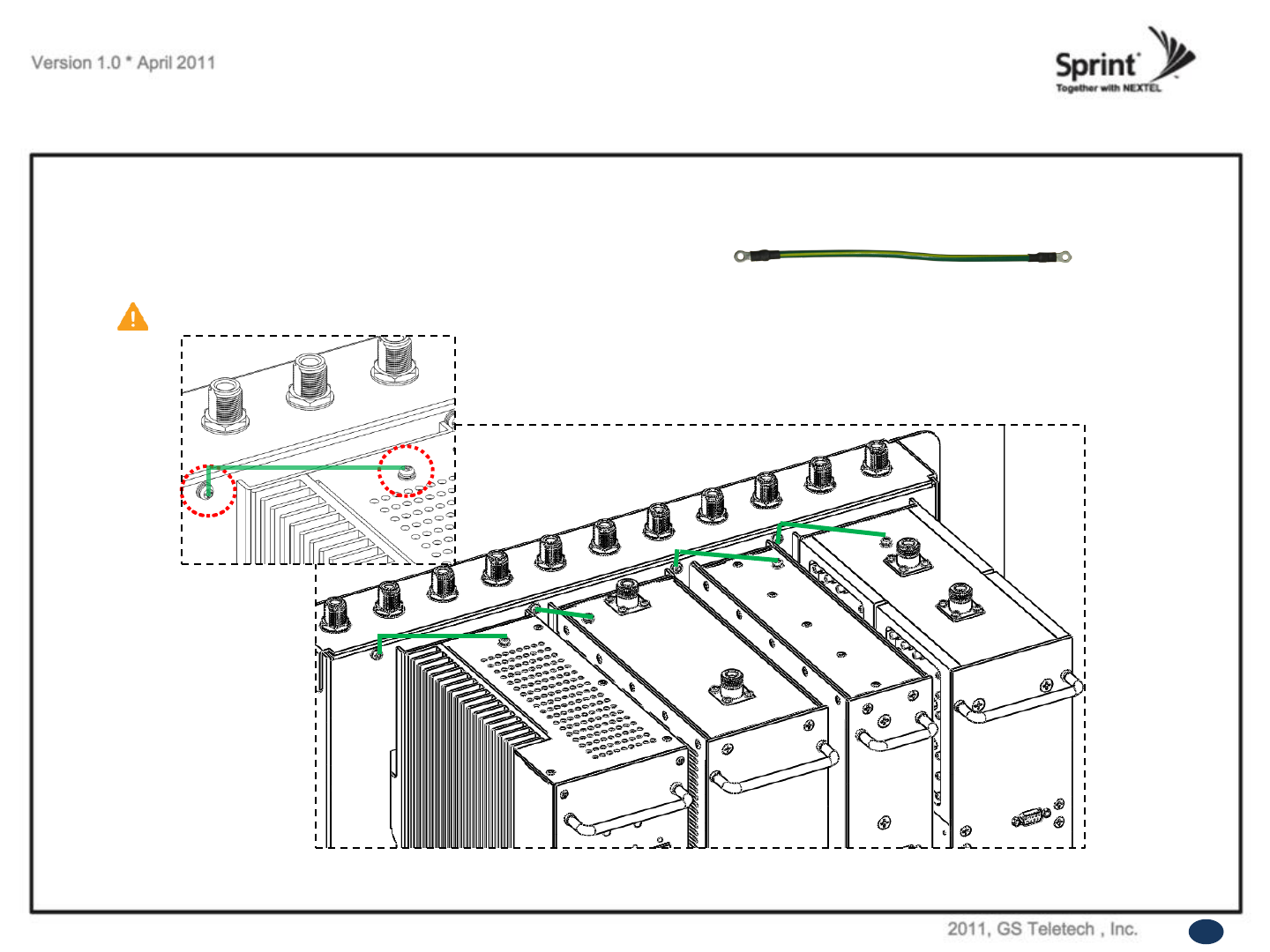 Version 1.0 * April 2011

Sprint
Together with NEXTEL

2011, GS Teletech , Inc.