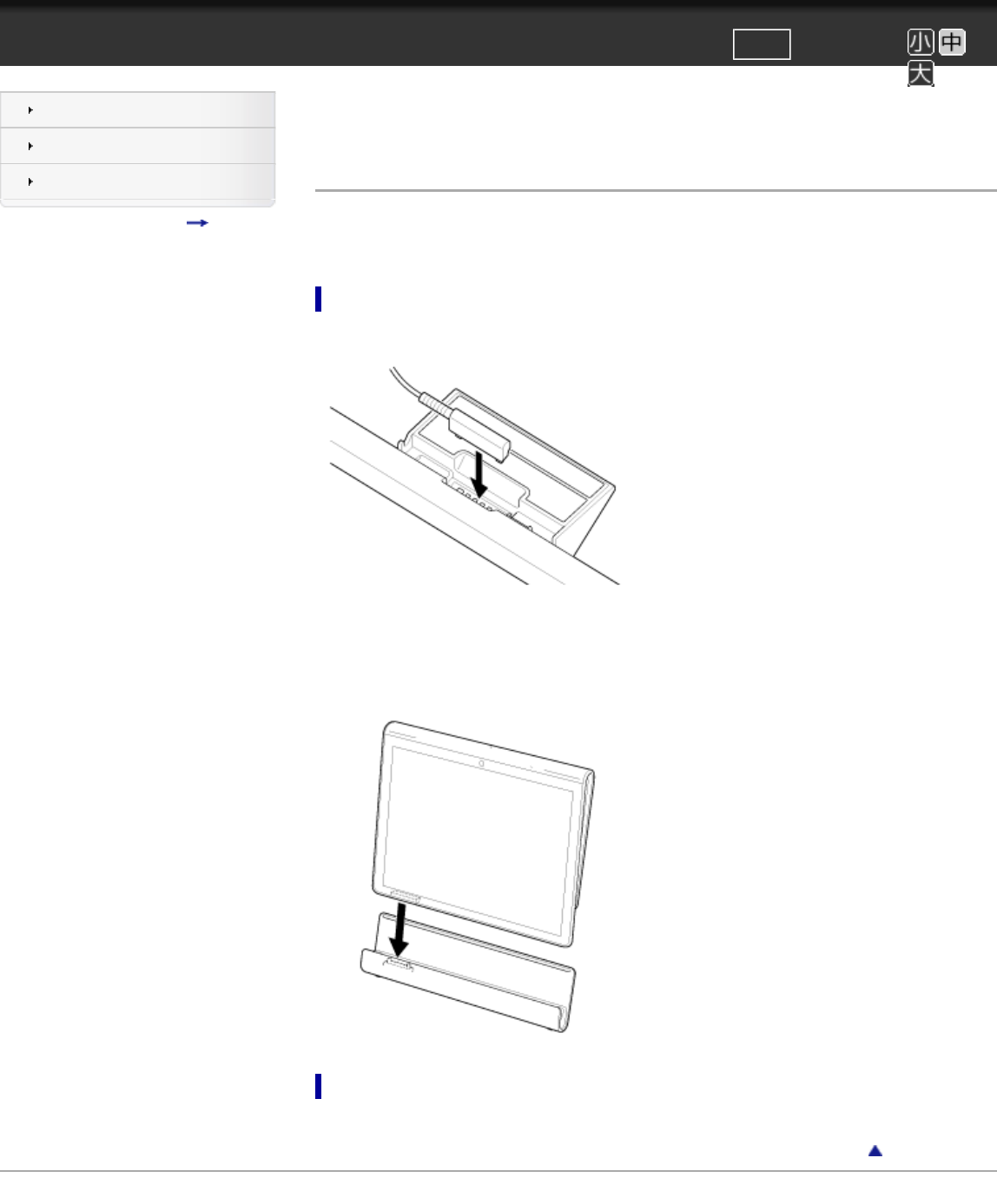 小 中
大