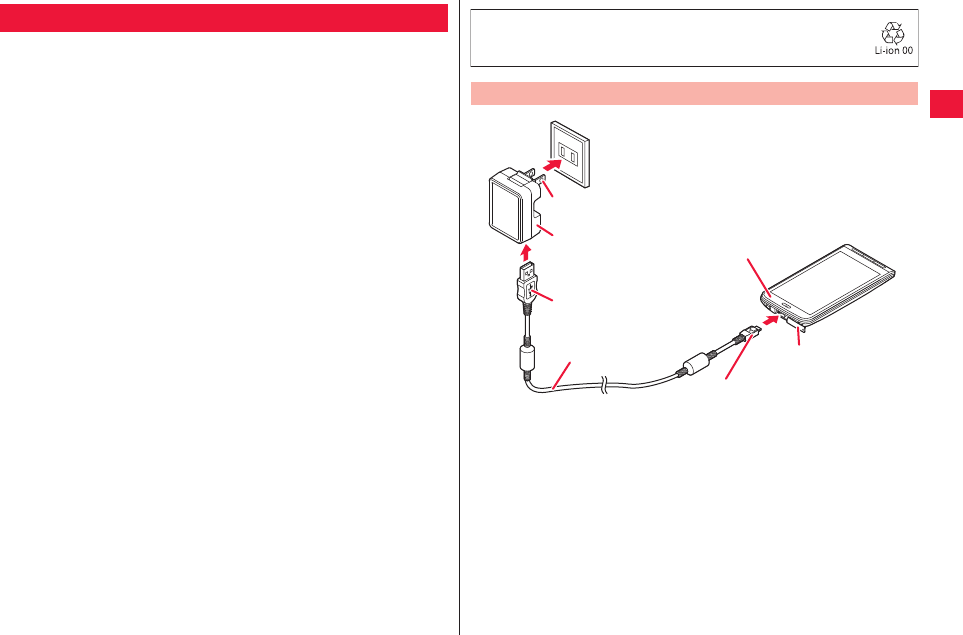 Li-ion 00