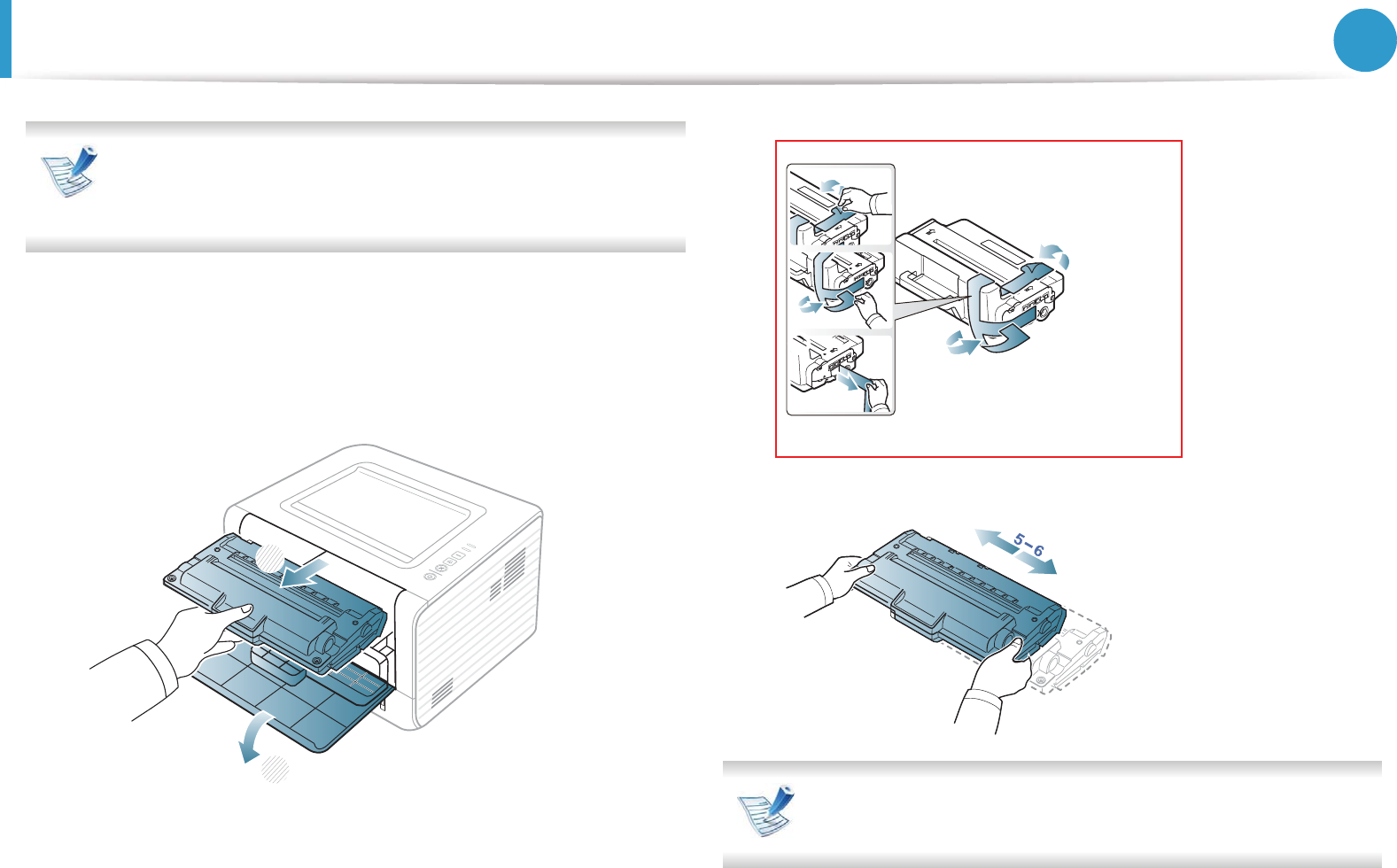 5–6