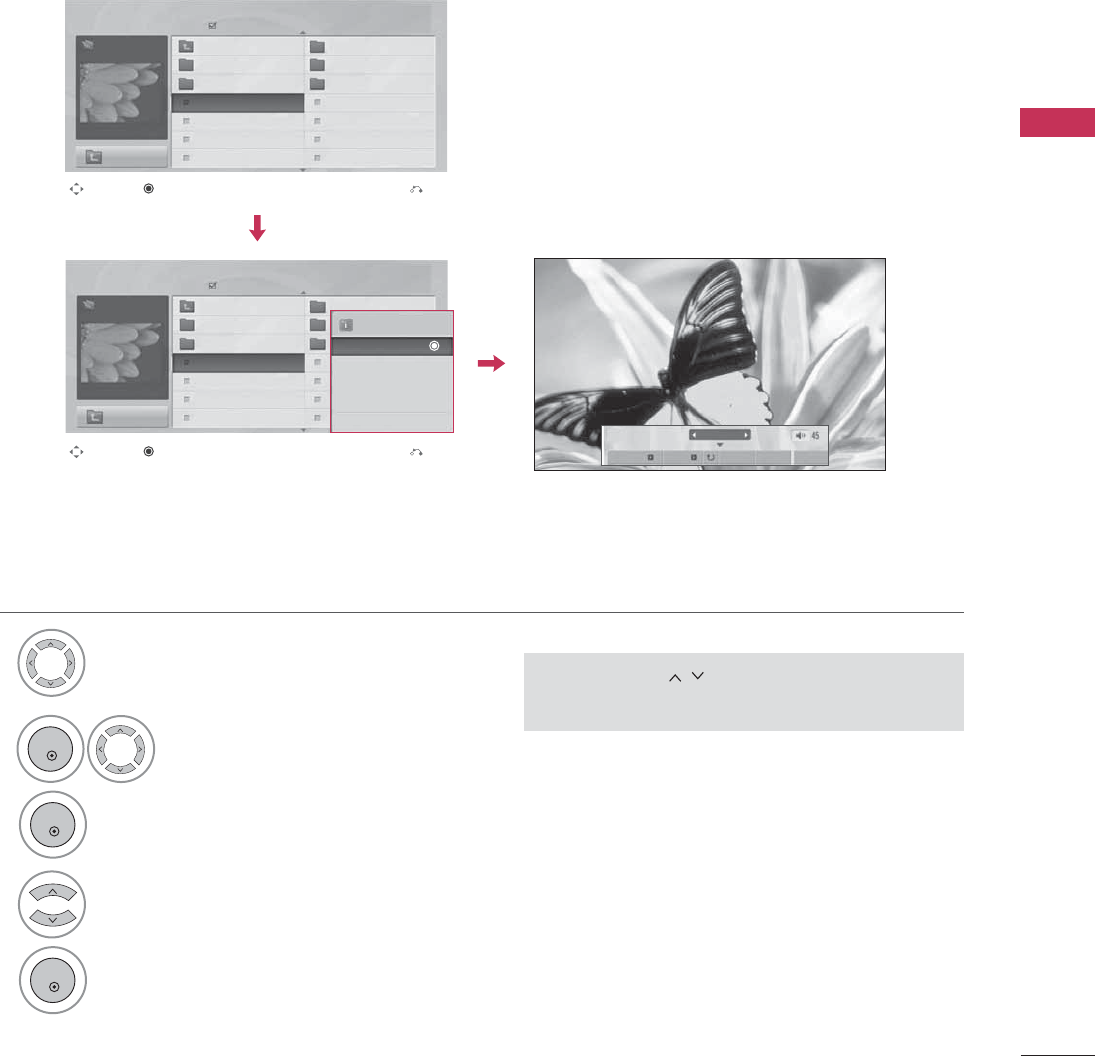 45