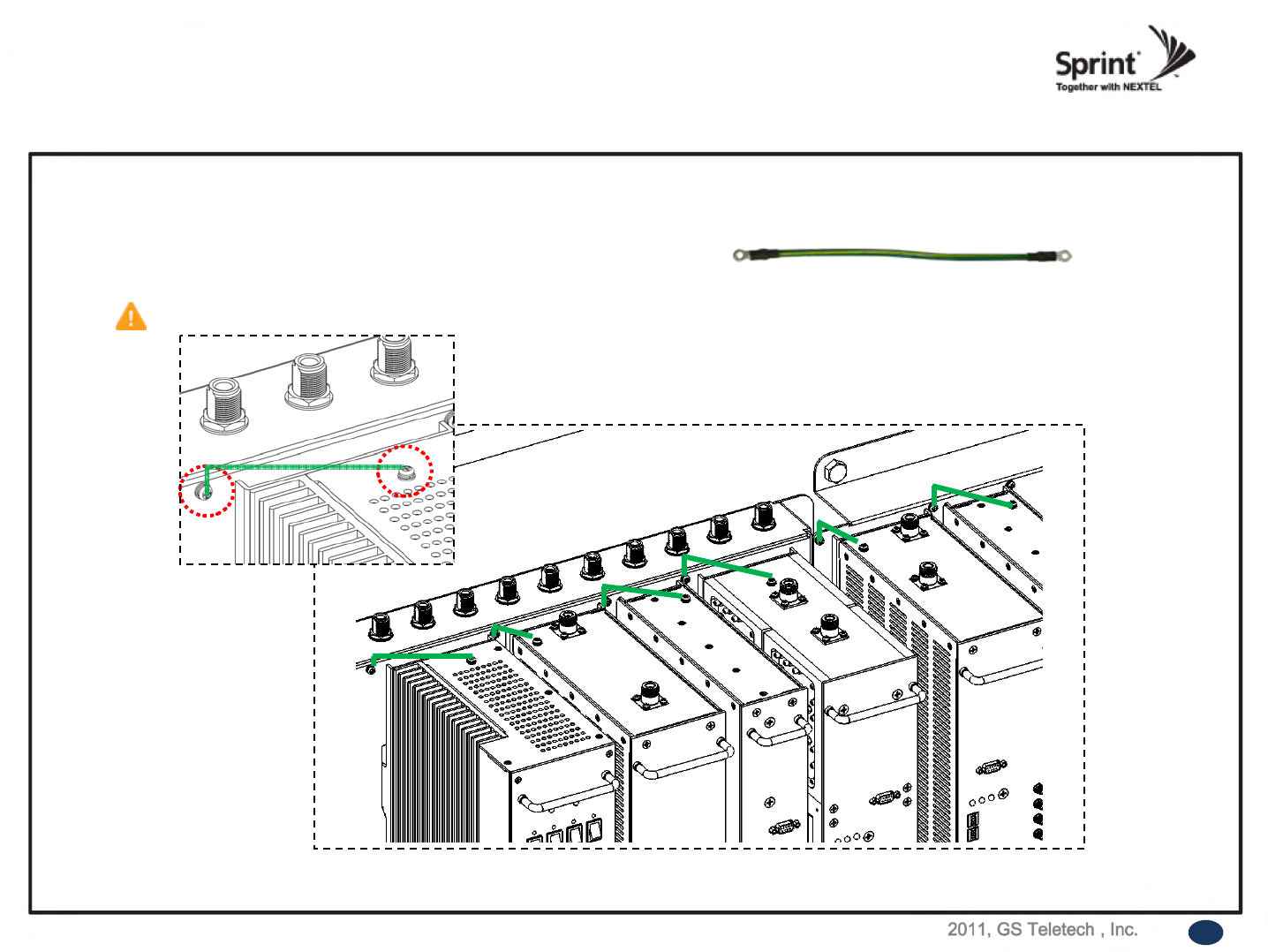 Sprint
Together with NEXTEL

2011, GS Teletech , Inc.