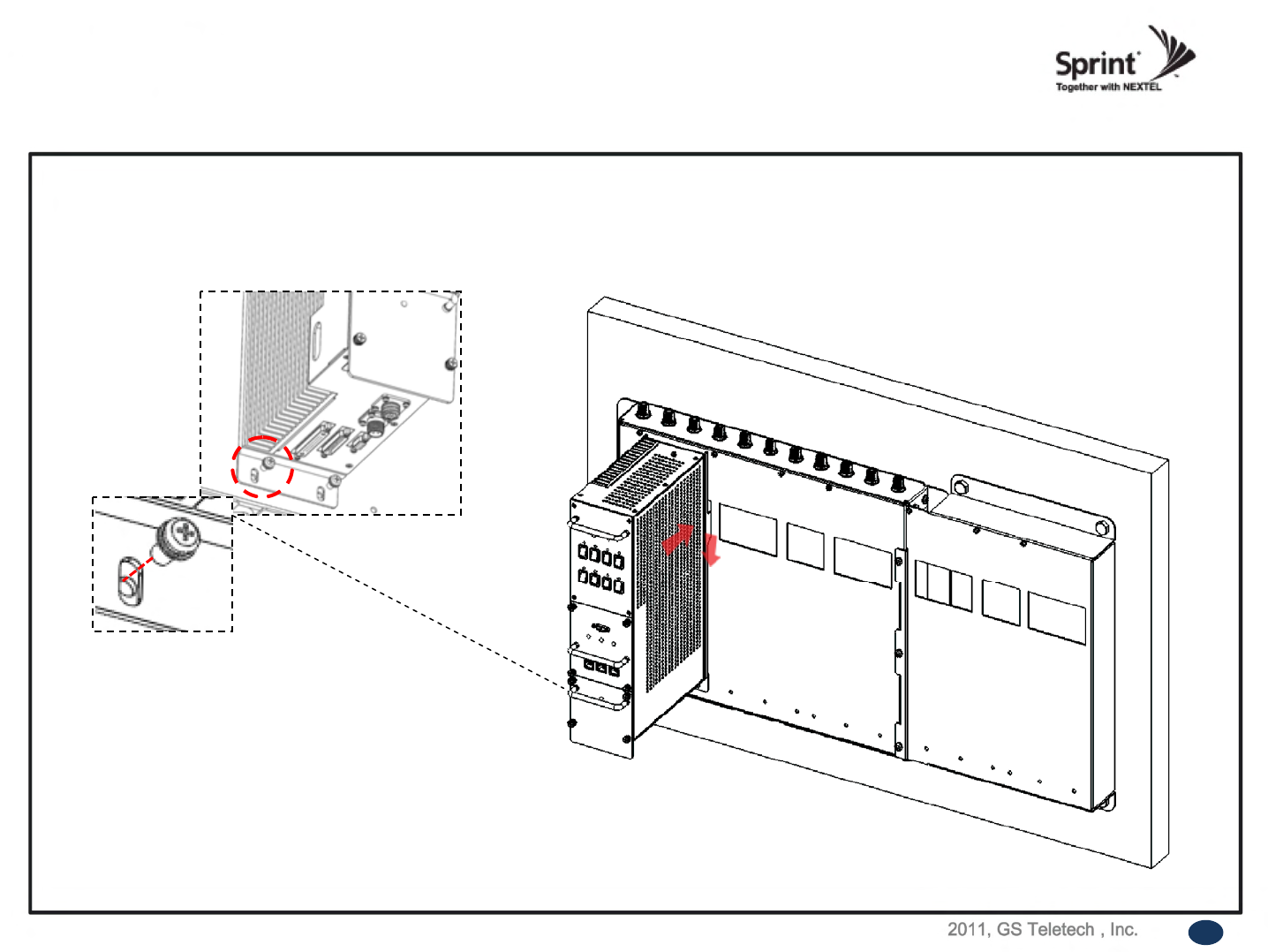 Sprint
Together with NEXTEL

2011, GS Teletech , Inc.