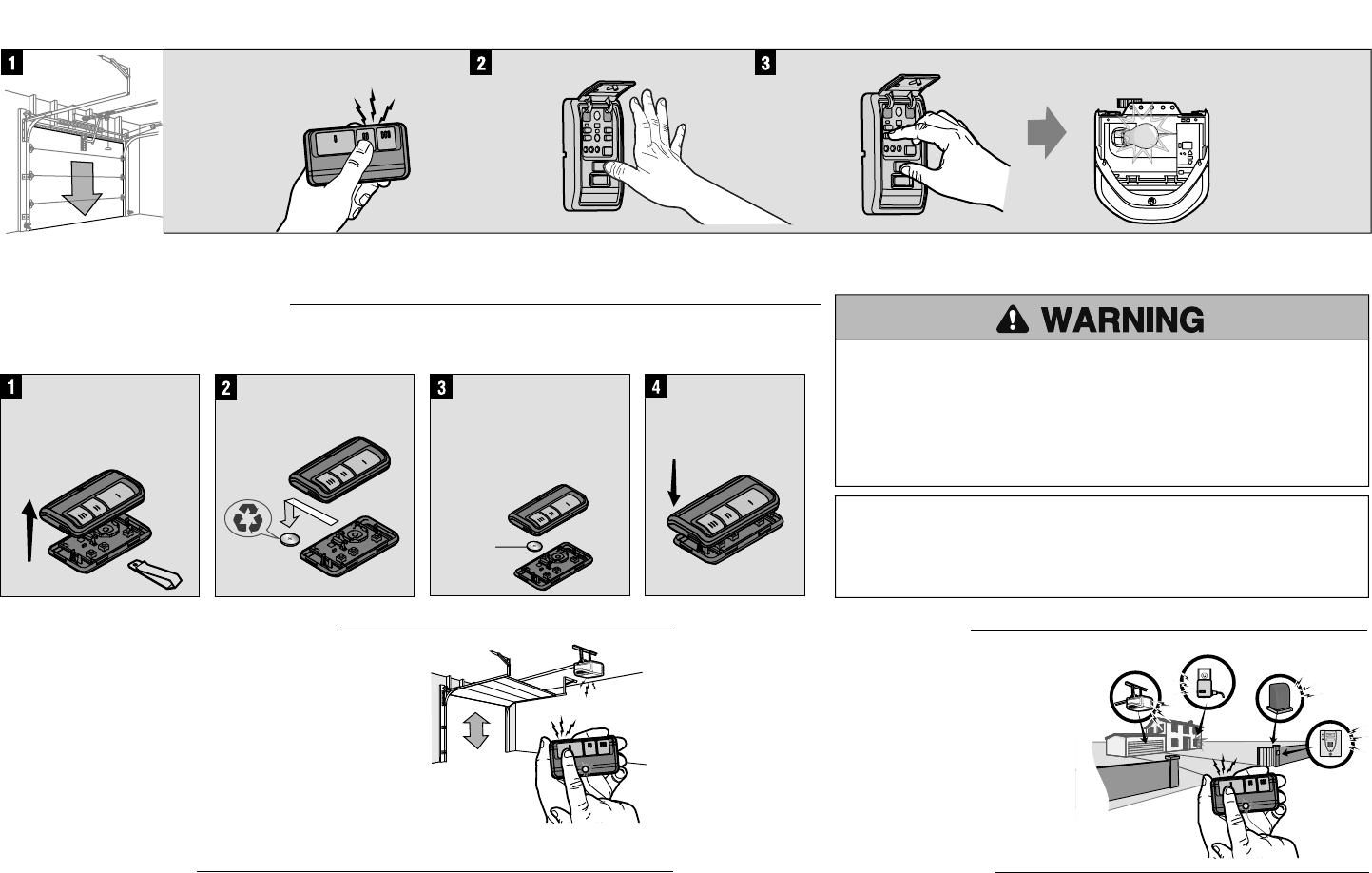 1

2

3

WARNING

1

2

3

4