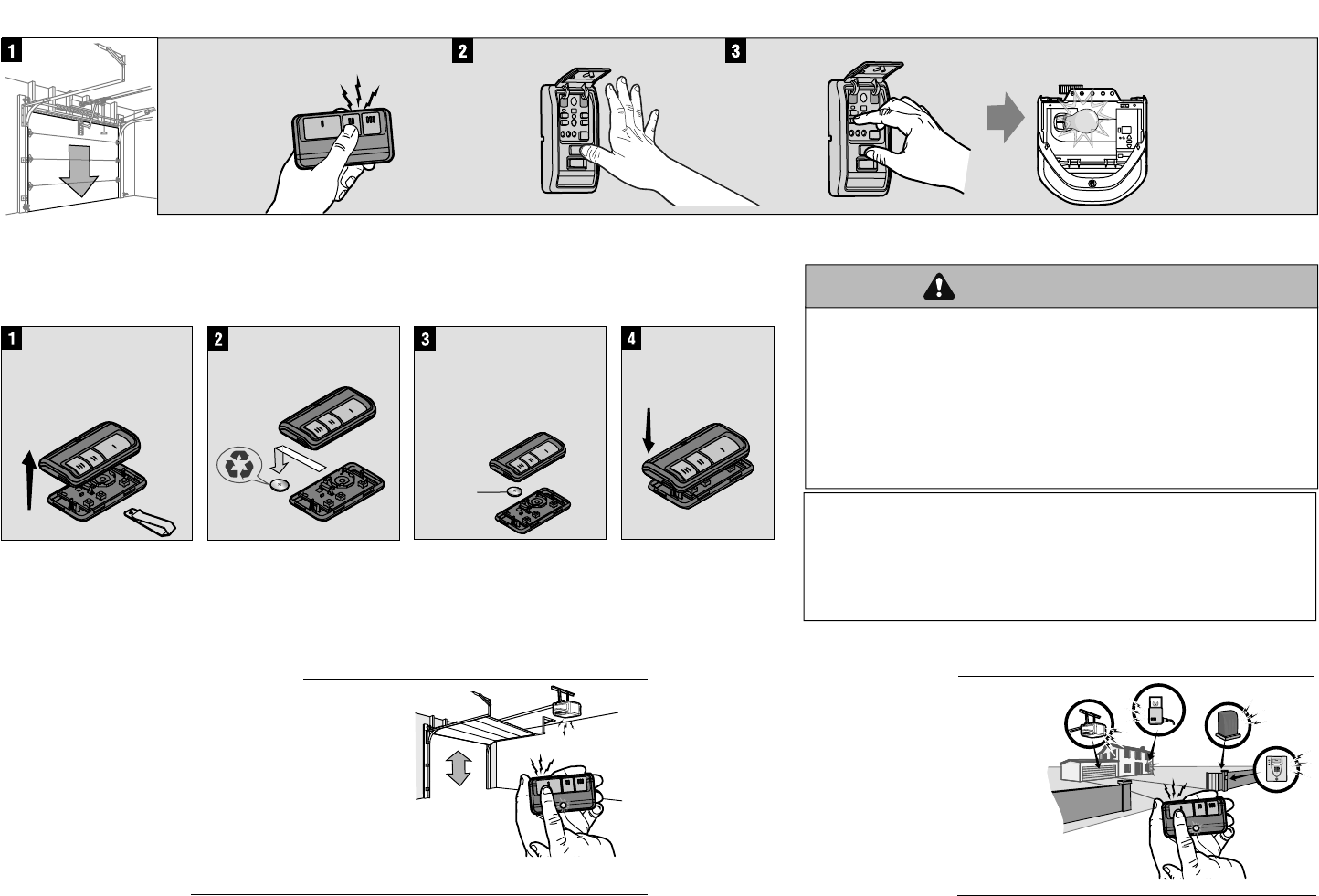 1

2

3

1

2

3

4