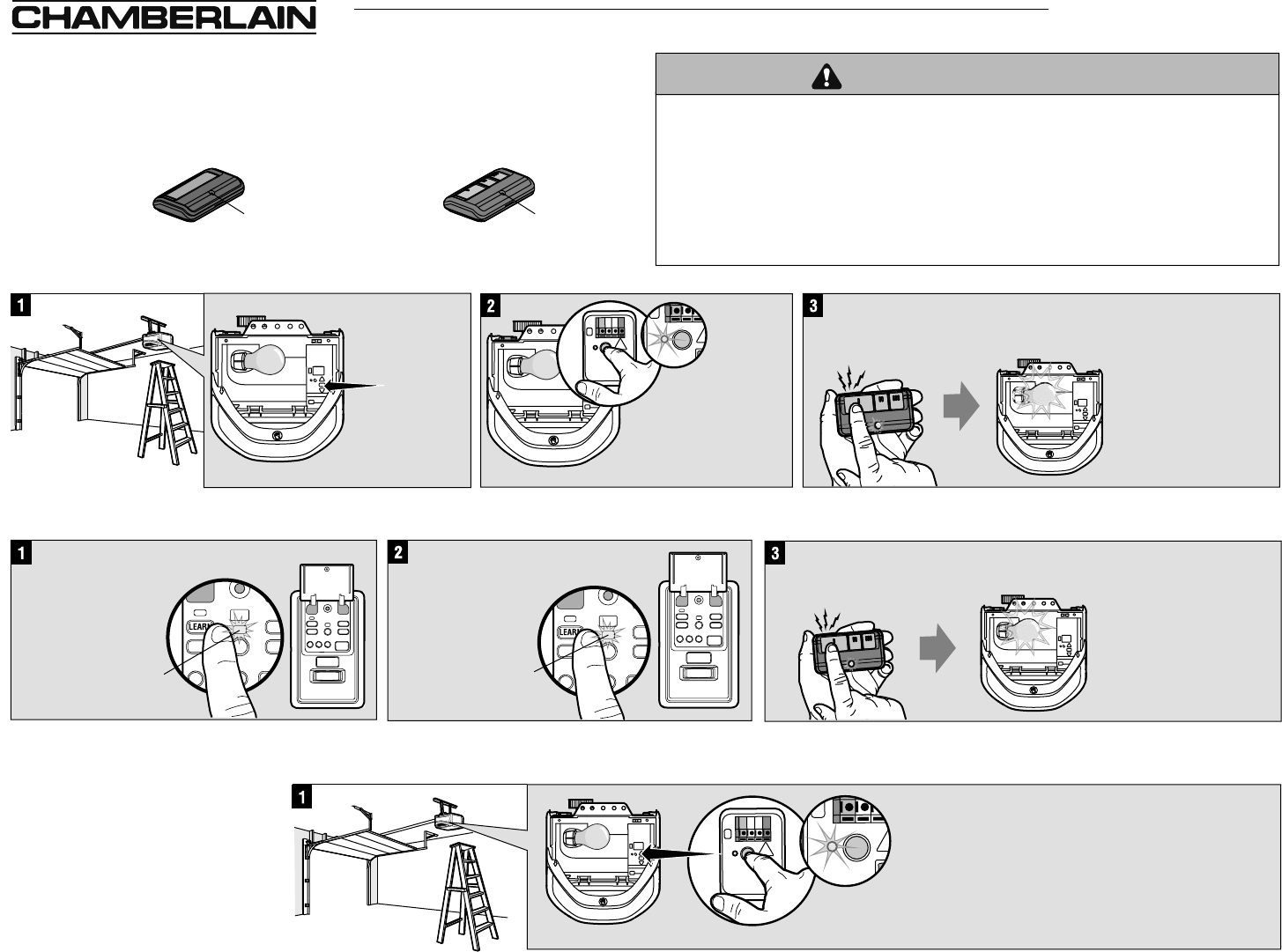 CHAMBERLAIN

1

2

3

1

LEARN

2

LEARN

3

1