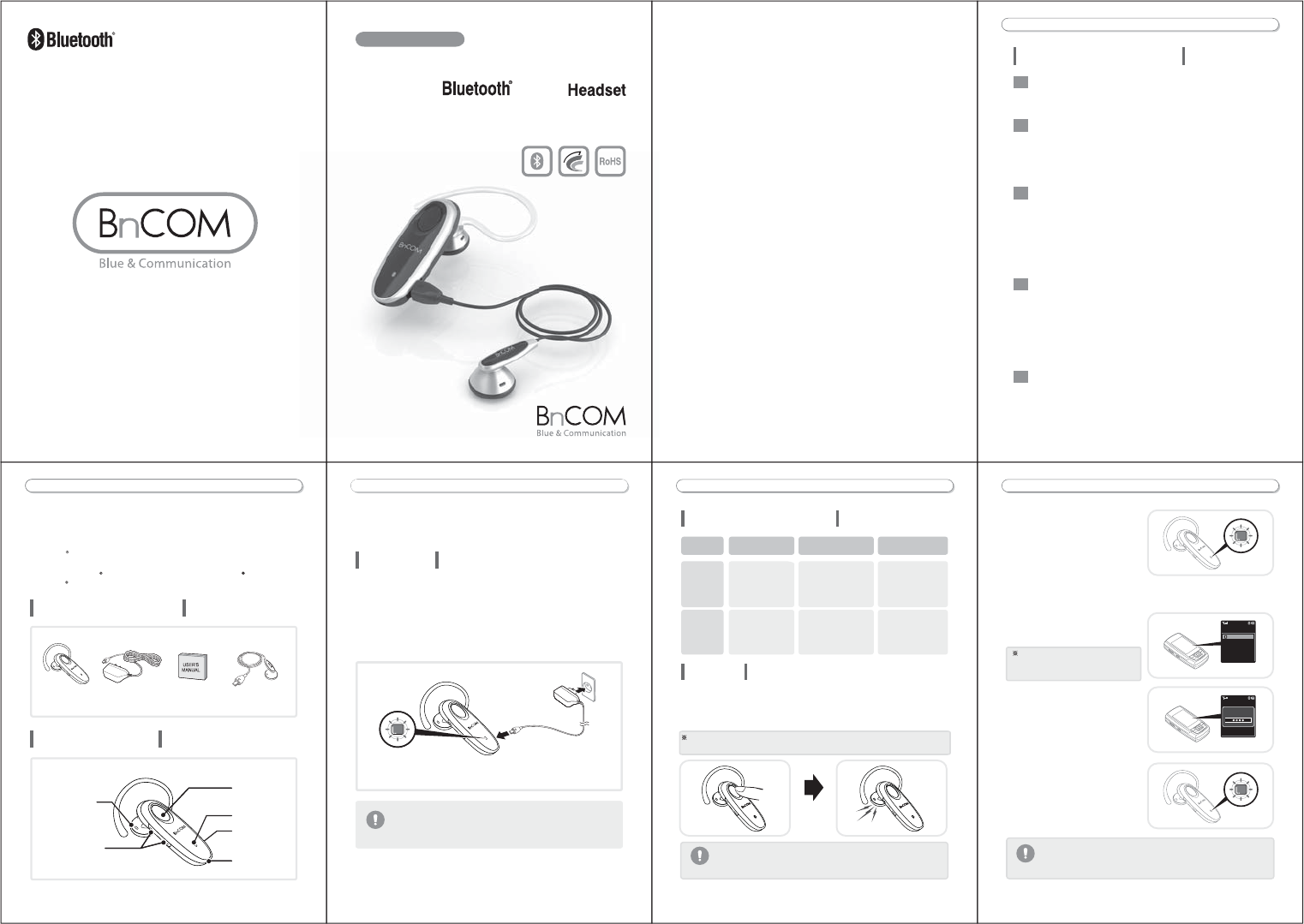 Bluetooth®

BnCOM
Blue & Communication

Bluetooth® Headset

RoHS

BnCOM
Blue & Communication

USER'S MANUAL

BnCOM