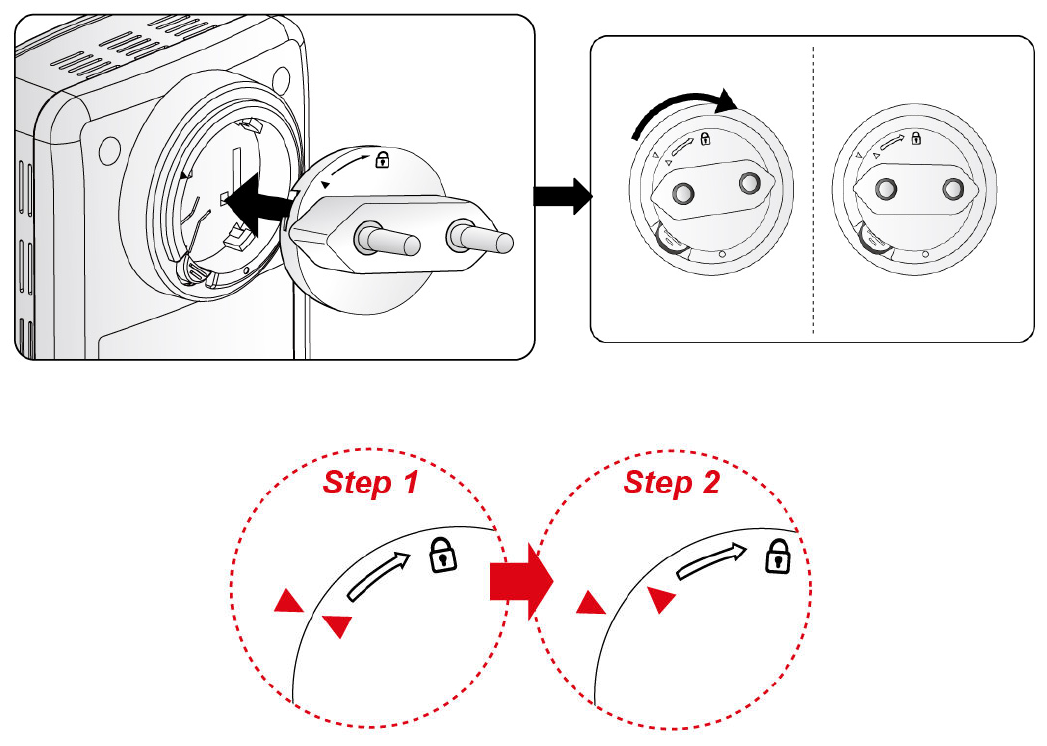 Step 1

Step 2