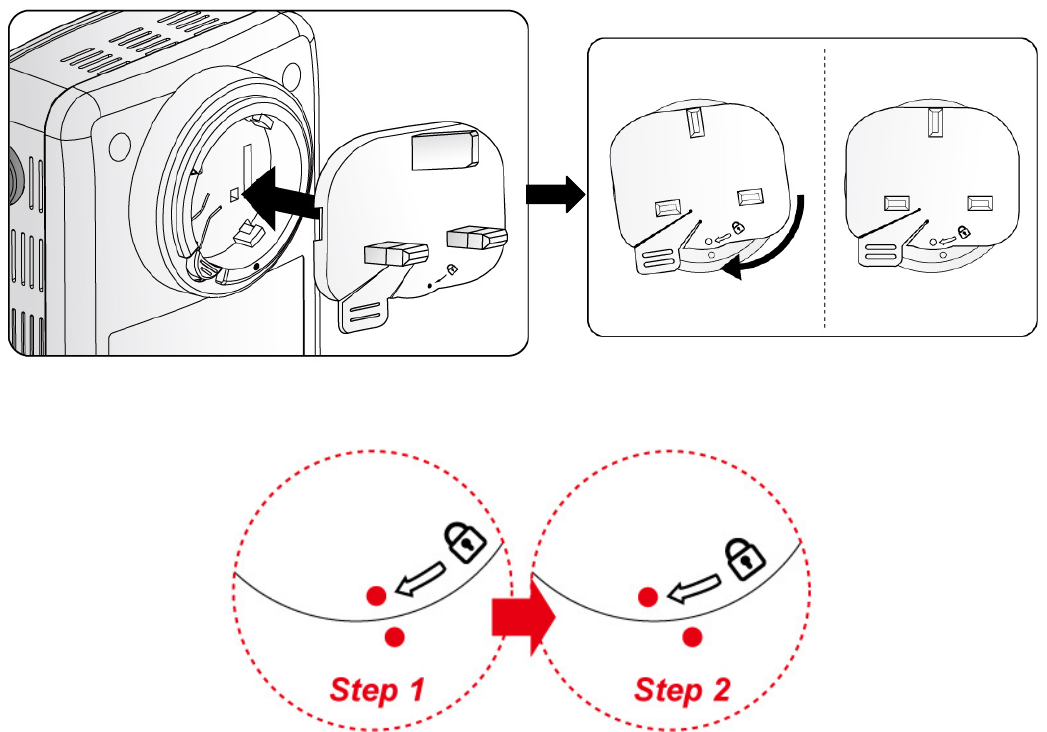 Step 1

Step 2