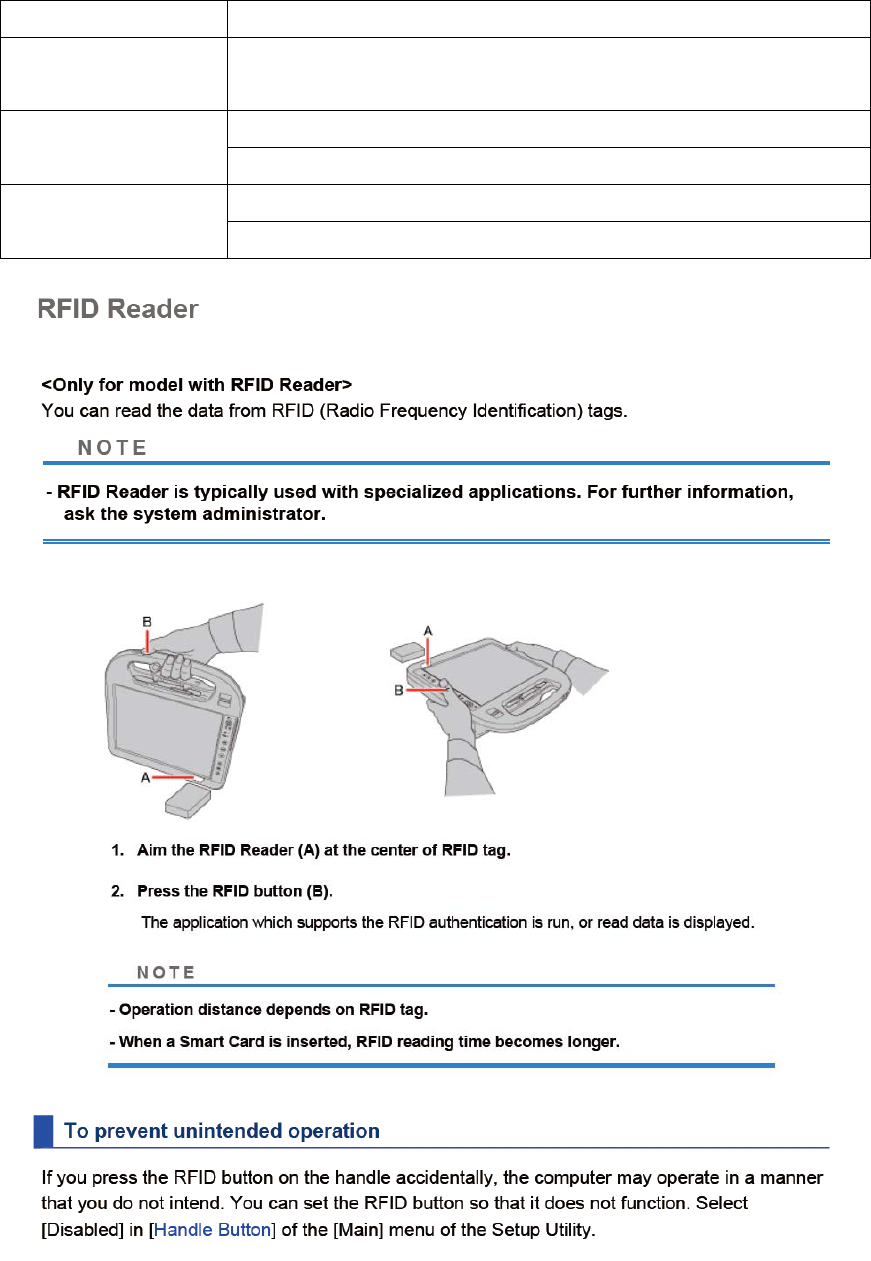 RFID Reader

<Only for model with RFID Reader>
You can read the data from RFID (Radio Frequency Identification) tags.

NOTE

- RFID Reader is typically used with specialized applications. For further information, ask the system administrator.

B

A

A

B

1. Aim the RFID Reader (A) at the center of RFID tag.

2. Press the RFID button (B).
The application which supports the RFID authentication is run, or read data is displayed.

NOTE

- Operation distance depends on RFID tag.

- When a Smart Card is inserted, RFID reading time becomes longer.

To prevent unintended operation

If you press the RFID button on the handle accidentally, the computer may operate in a manner that you do not intend. You can set the RFID button so that it does not function. Select [Disabled] in [Handle Button] of the [Main] menu of the Setup Utility.