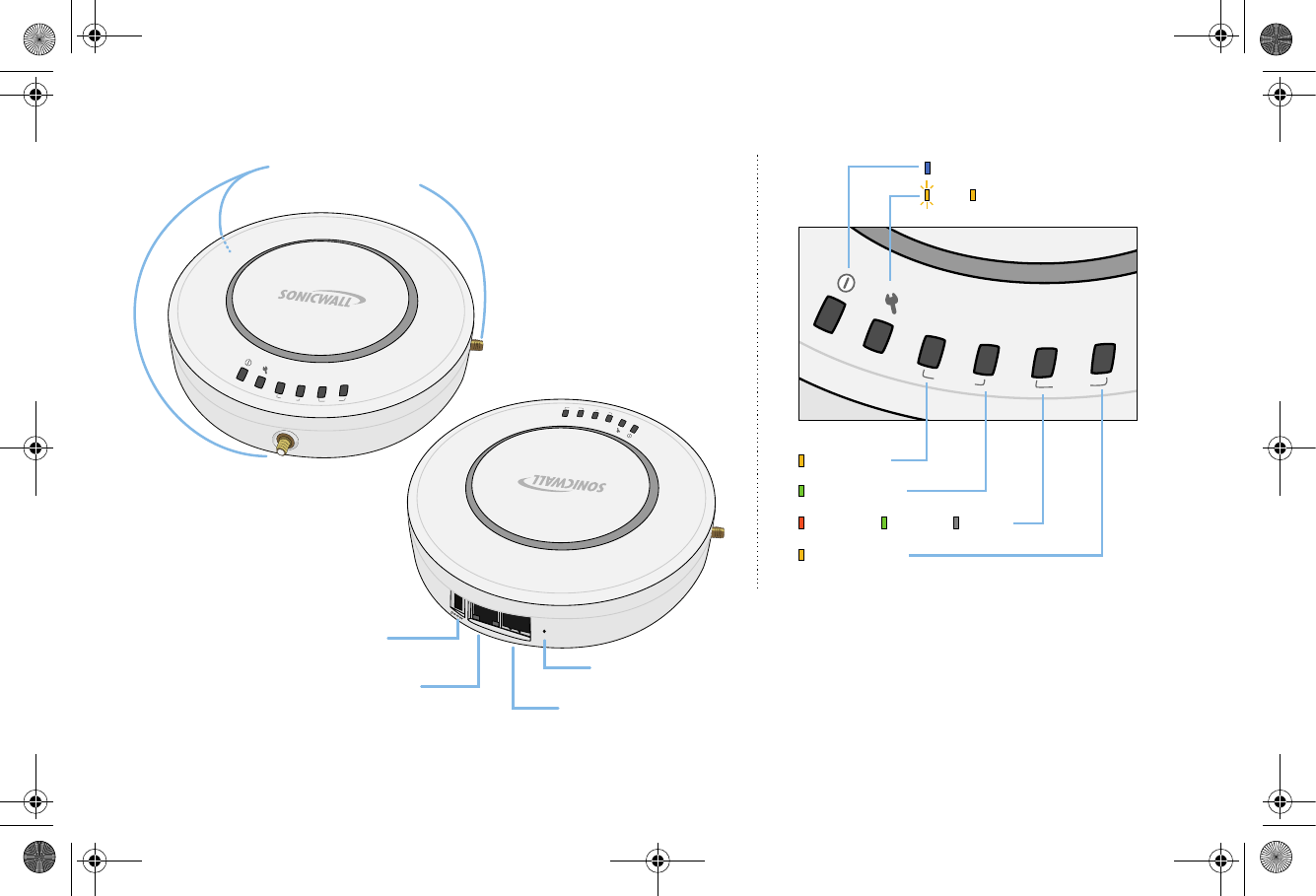 SONICWALL

SONICWALL