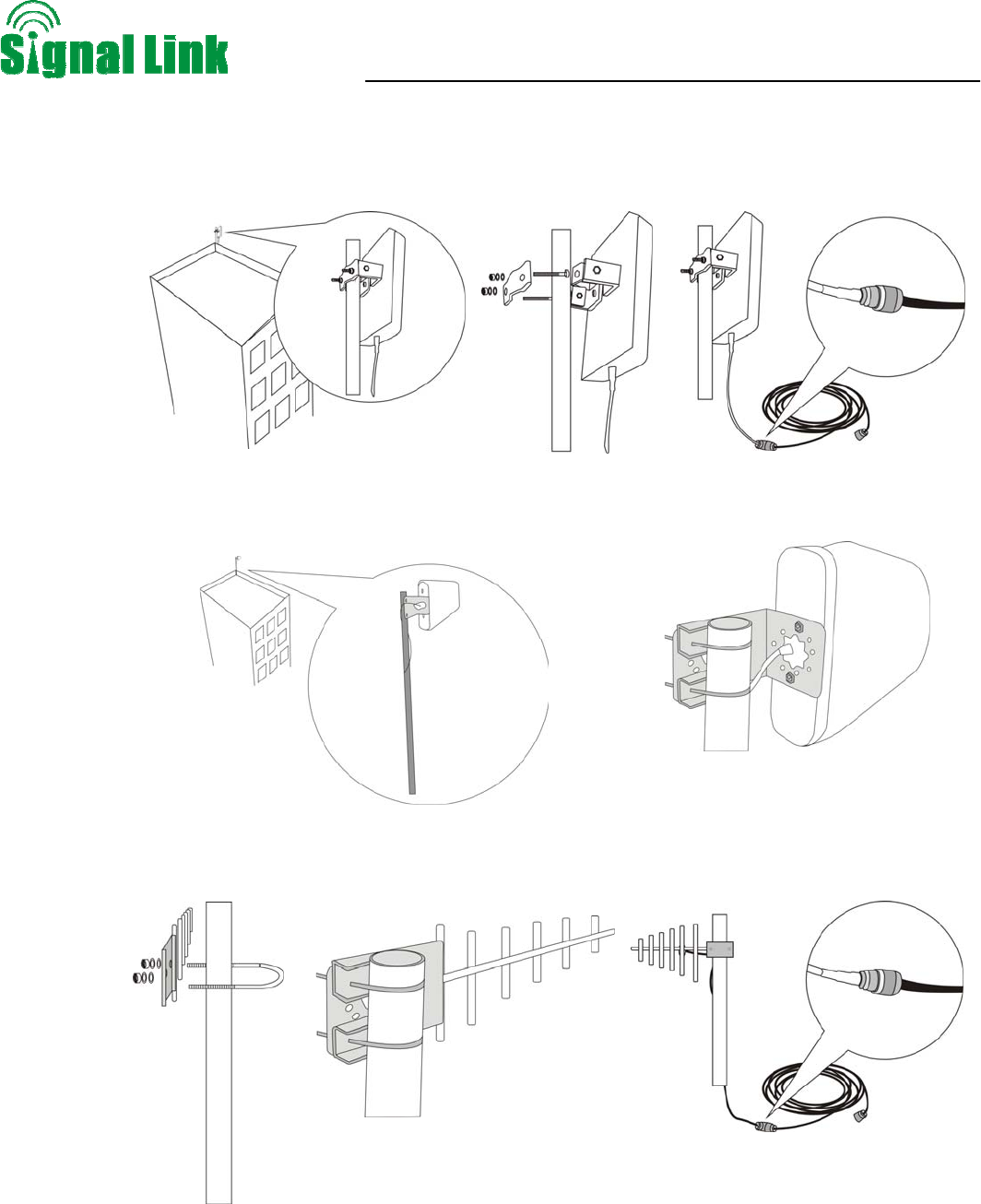 Signal Link