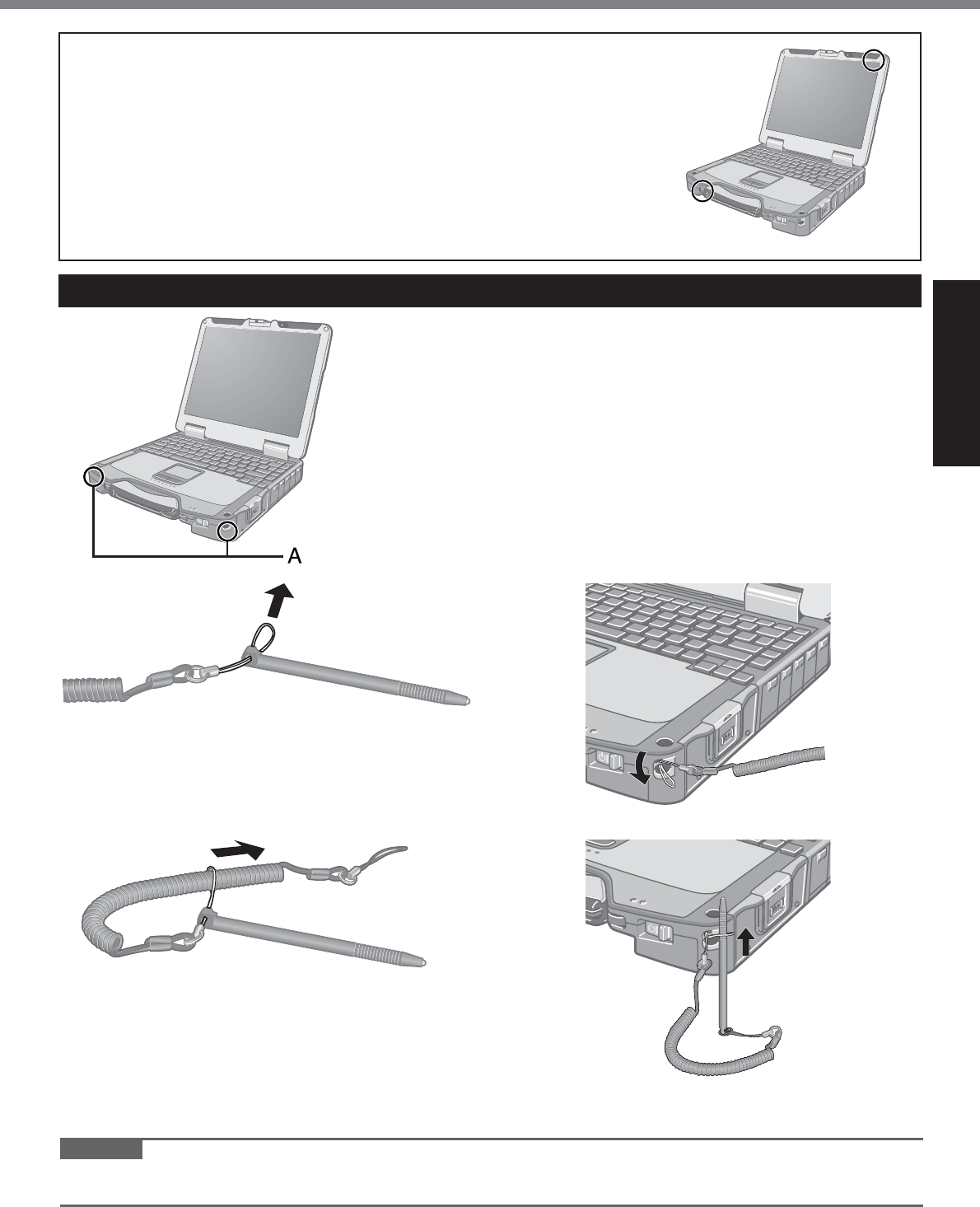 A