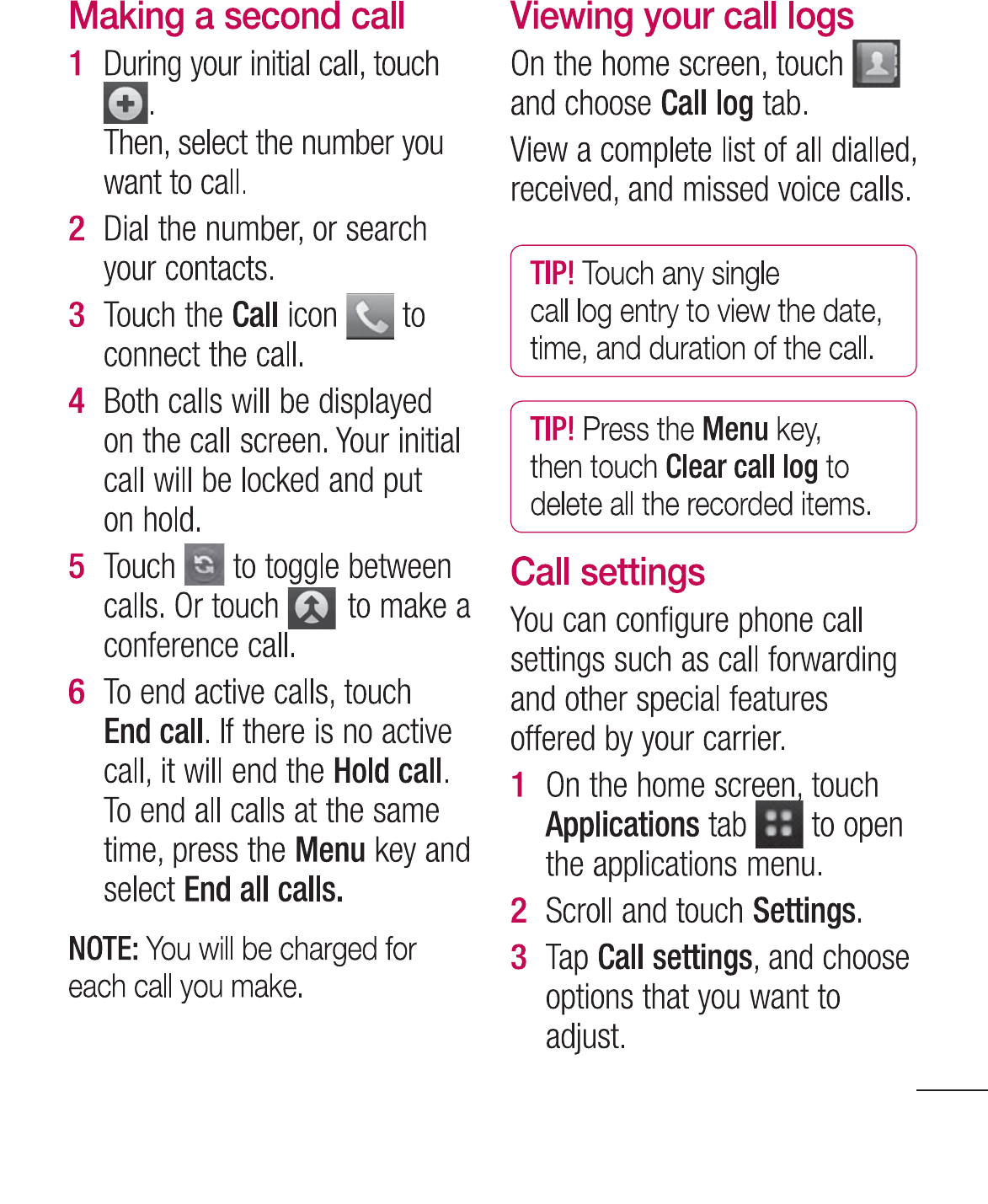 Making a second call

1 During your initial call, touch .
Then, select the number you want to call.

2 Dial the number, or search your contacts.

3 Touch the Call icon to connect the call.

4 Both calls will be displayed on the call screen. Your initial call will be locked and put on hold.

5 Touch to toggle between calls. Or touch to make a conference call.

6 To end active calls, touch End call. If there is no active call, it will end the Hold call. To end all calls at the same time, press the Menu key and select End all calls.

NOTE: You will be charged for each call you make.

Viewing your call logs

On the home screen, touch and choose Call log tab.

View a complete list of all dialled, received, and missed voice calls.

TIP! Touch any single call log entry to view the date, time, and duration of the call.

TIP! Press the Menu key, then touch Clear call log to delete all the recorded items.

Call settings

You can configure phone call settings such as call forwarding and other special features offered by your carrier.

1 On the home screen, touch Applications tab to open the applications menu.

2 Scroll and touch Settings.

3 Tap Call settings, and choose options that you want to adjust.