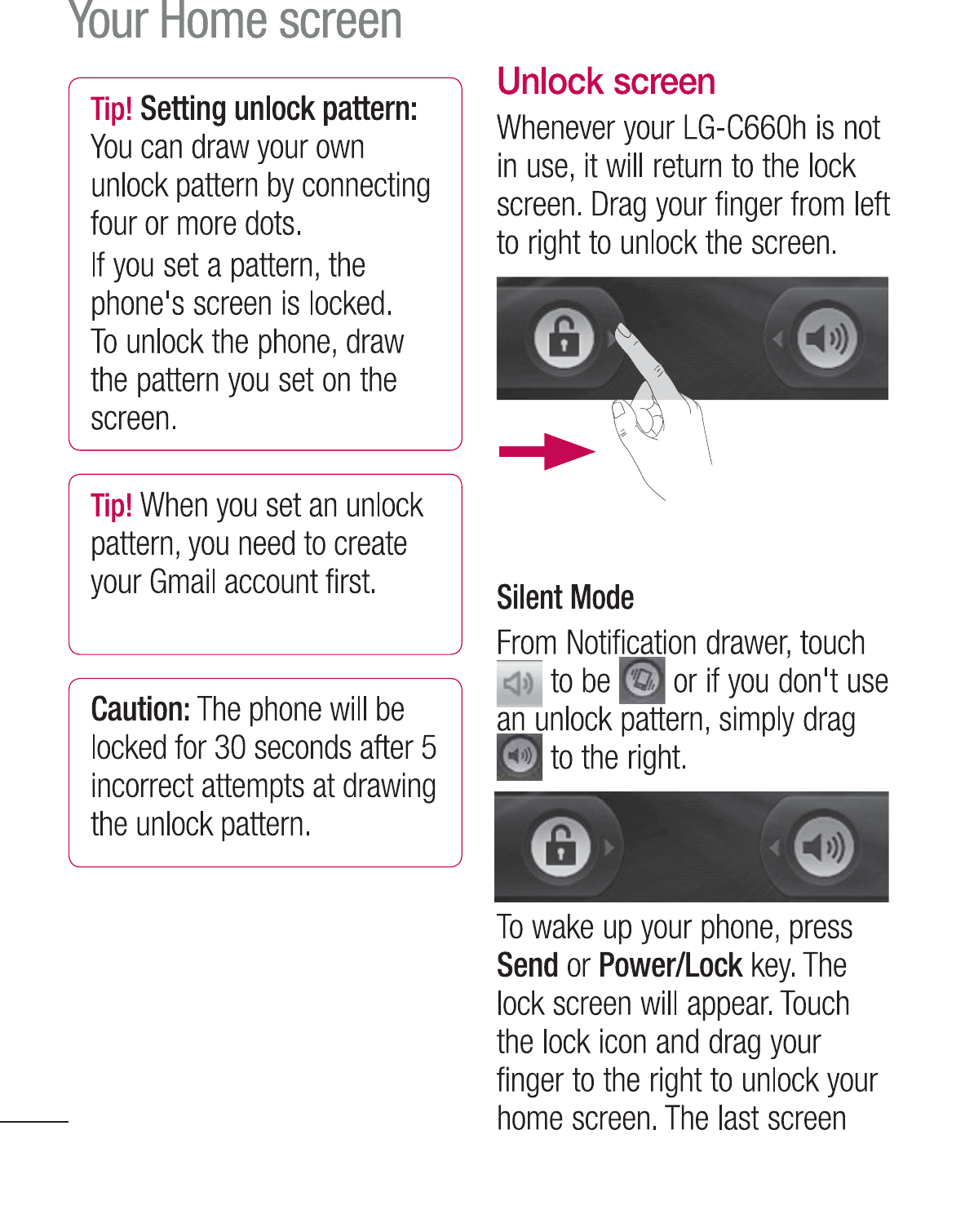 Your Home screen

Tip! Setting unlock pattern: You can draw your own unlock pattern by connecting four or more dots.
If you set a pattern, the phone's screen is locked. To unlock the phone, draw the pattern you set on the screen.

Tip! When you set an unlock pattern, you need to create your Gmail account first.

Caution: The phone will be locked for 30 seconds after 5 incorrect attempts at drawing the unlock pattern.

Unlock screen
Whenever your LG-C660h is not in use, it will return to the lock screen. Drag your finger from left to right to unlock the screen.

Silent Mode
From Notification drawer, touch to be or if you don't use an unlock pattern, simply drag to the right.

To wake up your phone, press Send or Power/Lock key. The lock screen will appear. Touch the lock icon and drag your finger to the right to unlock your home screen. The last screen