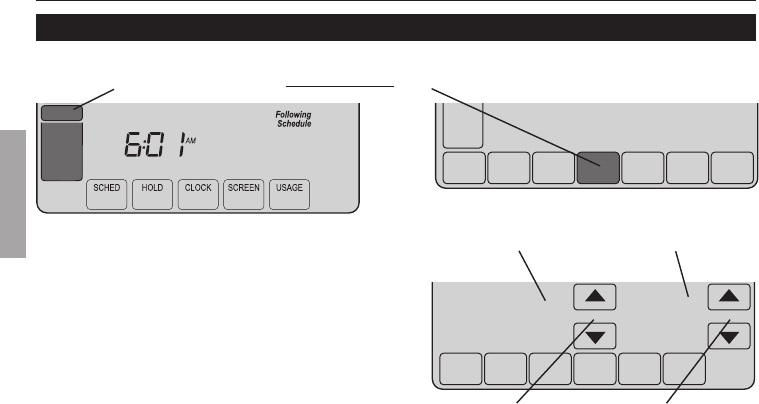 Following Schedule

6:01 AM

SCHED

HOLD

CLOCK

SCREEN

USAGE