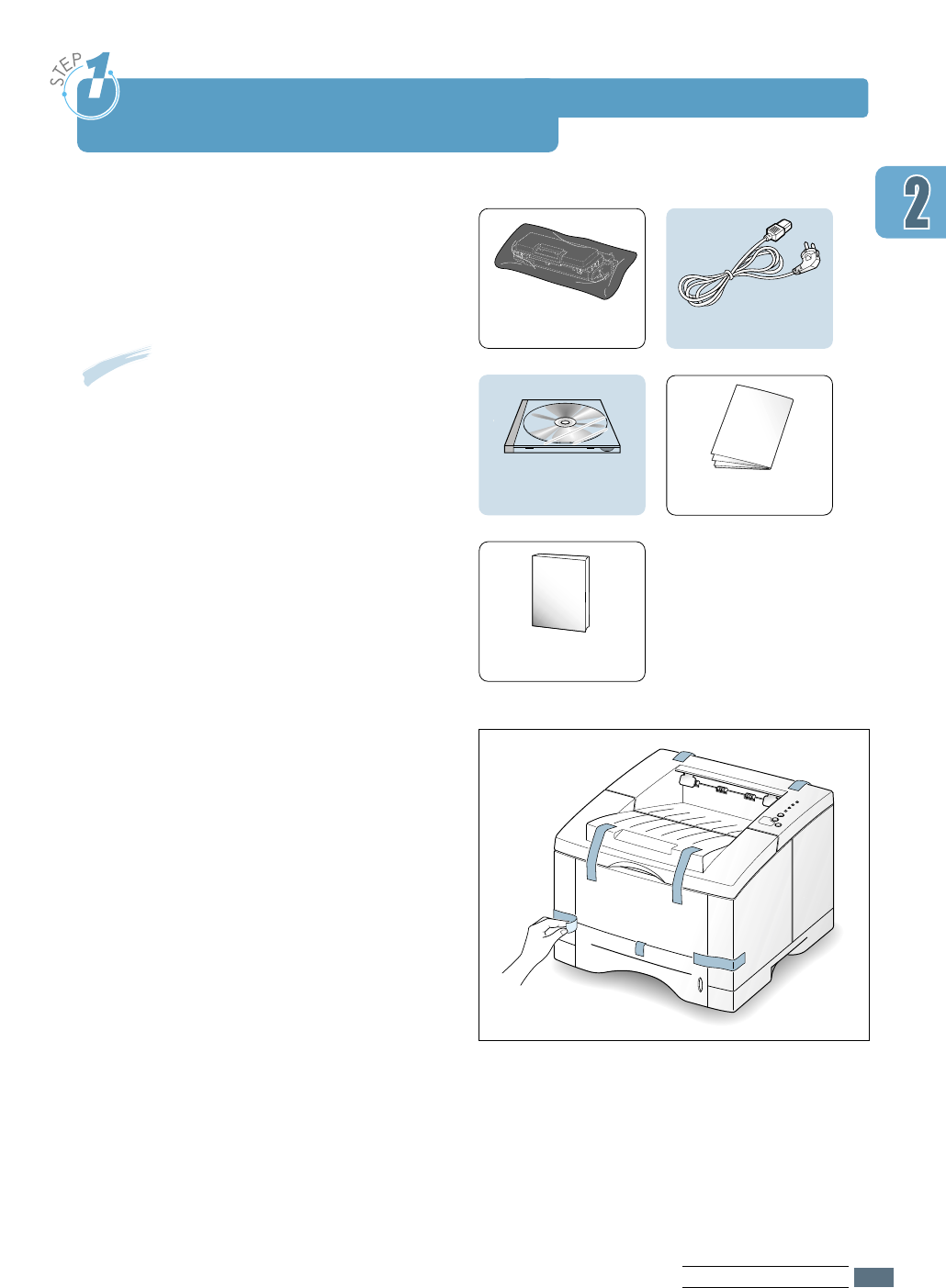 STEP 1

2