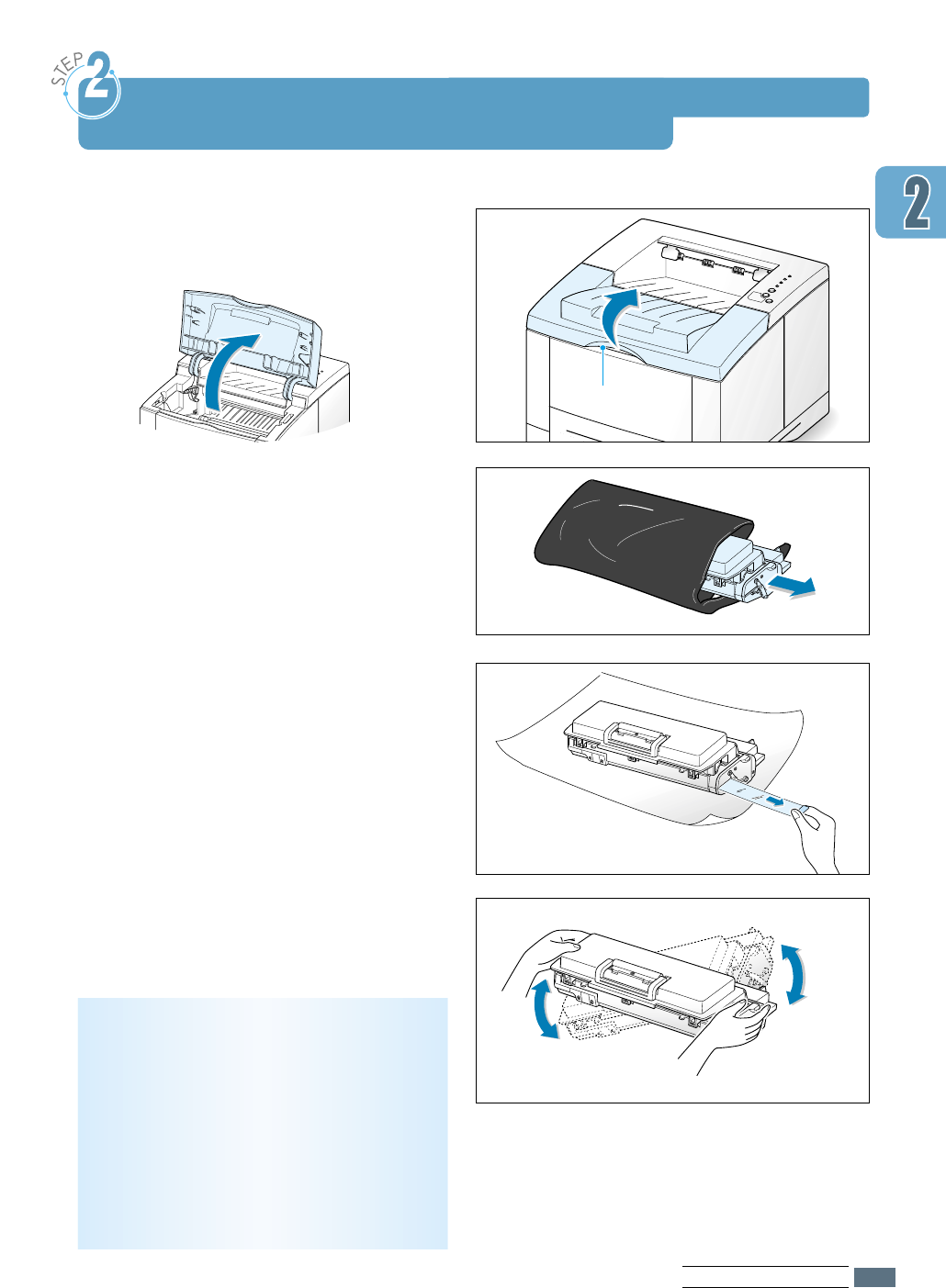 STEP 2

2