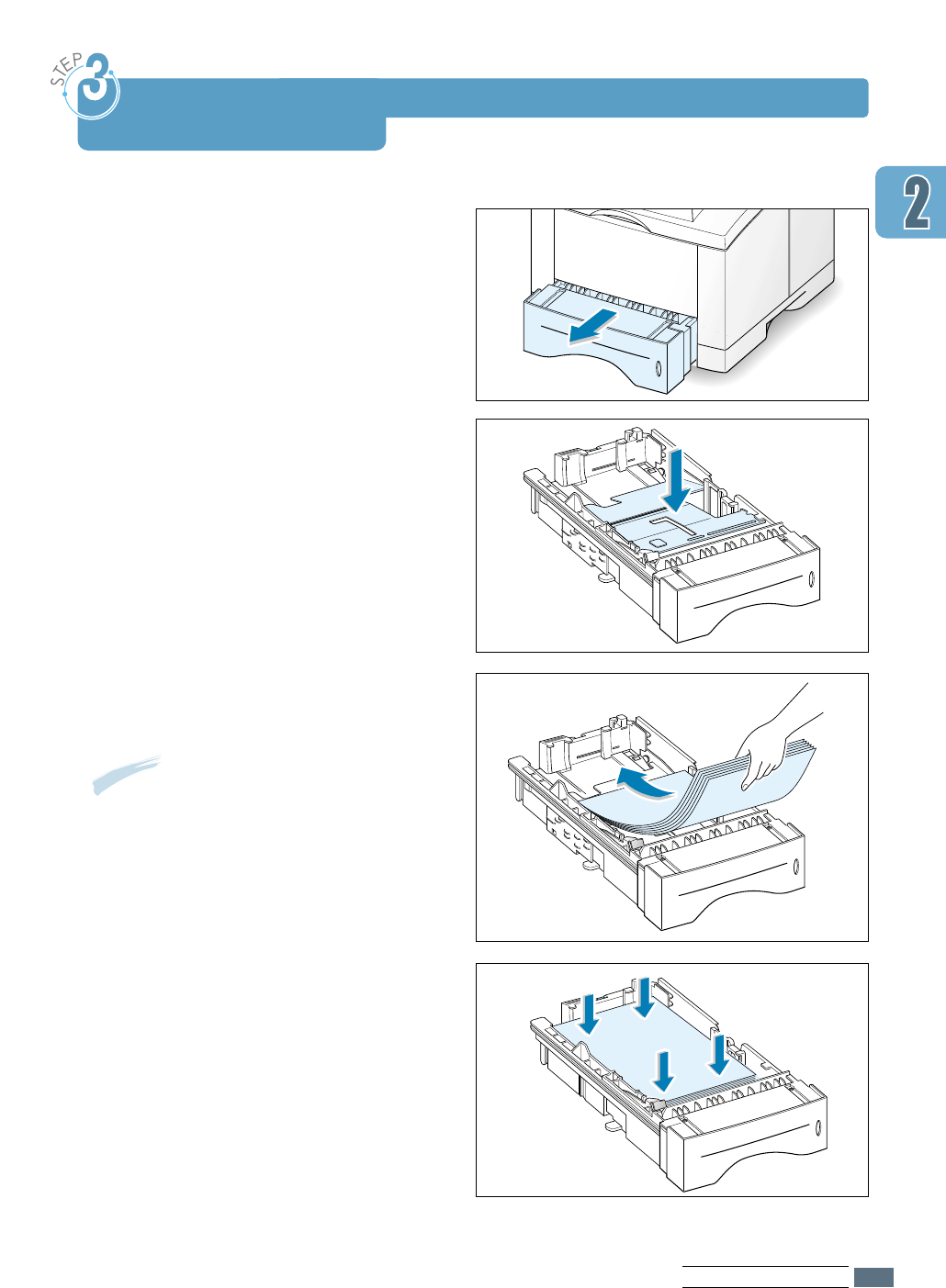 STEP 3

2