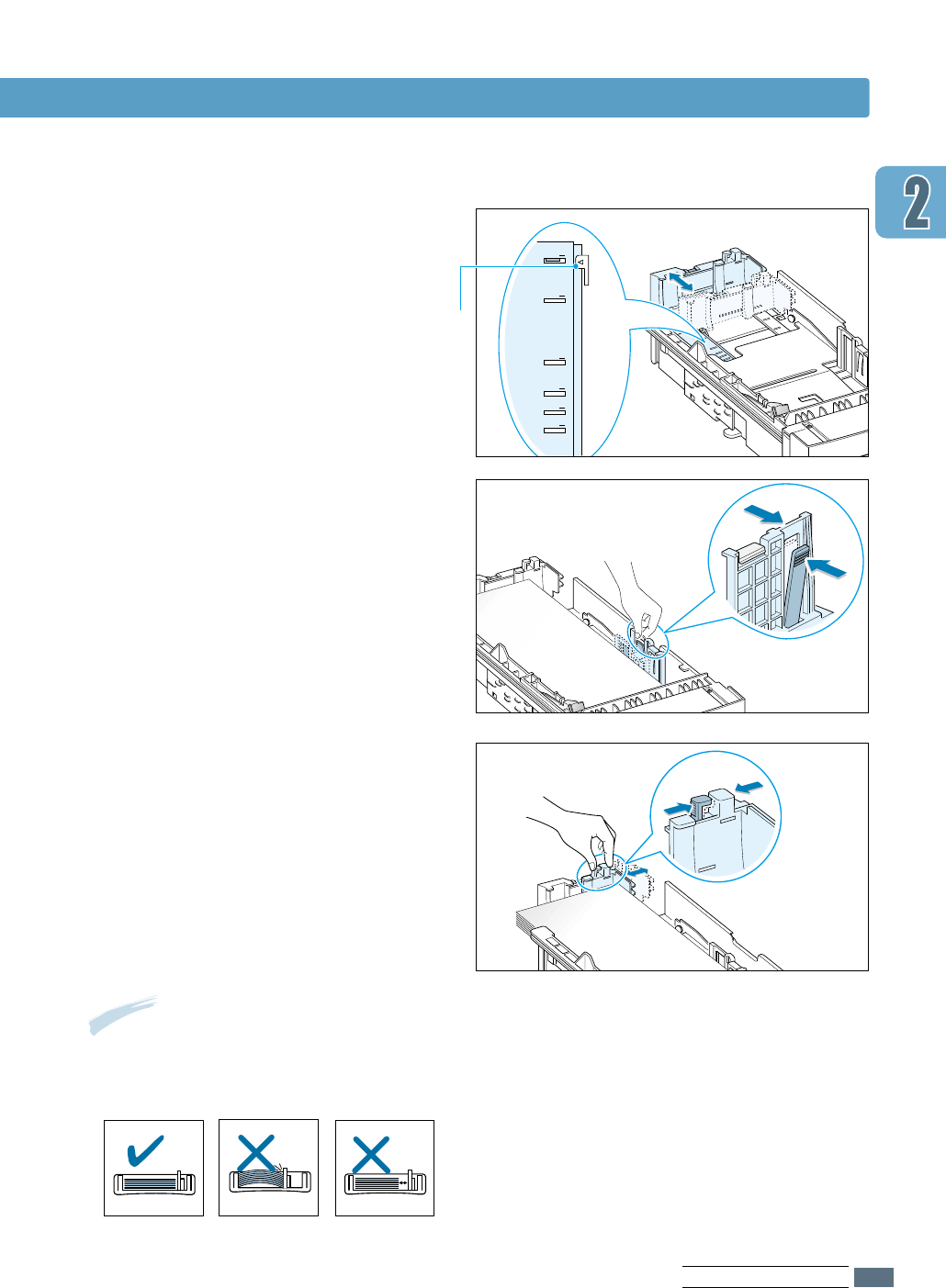 2