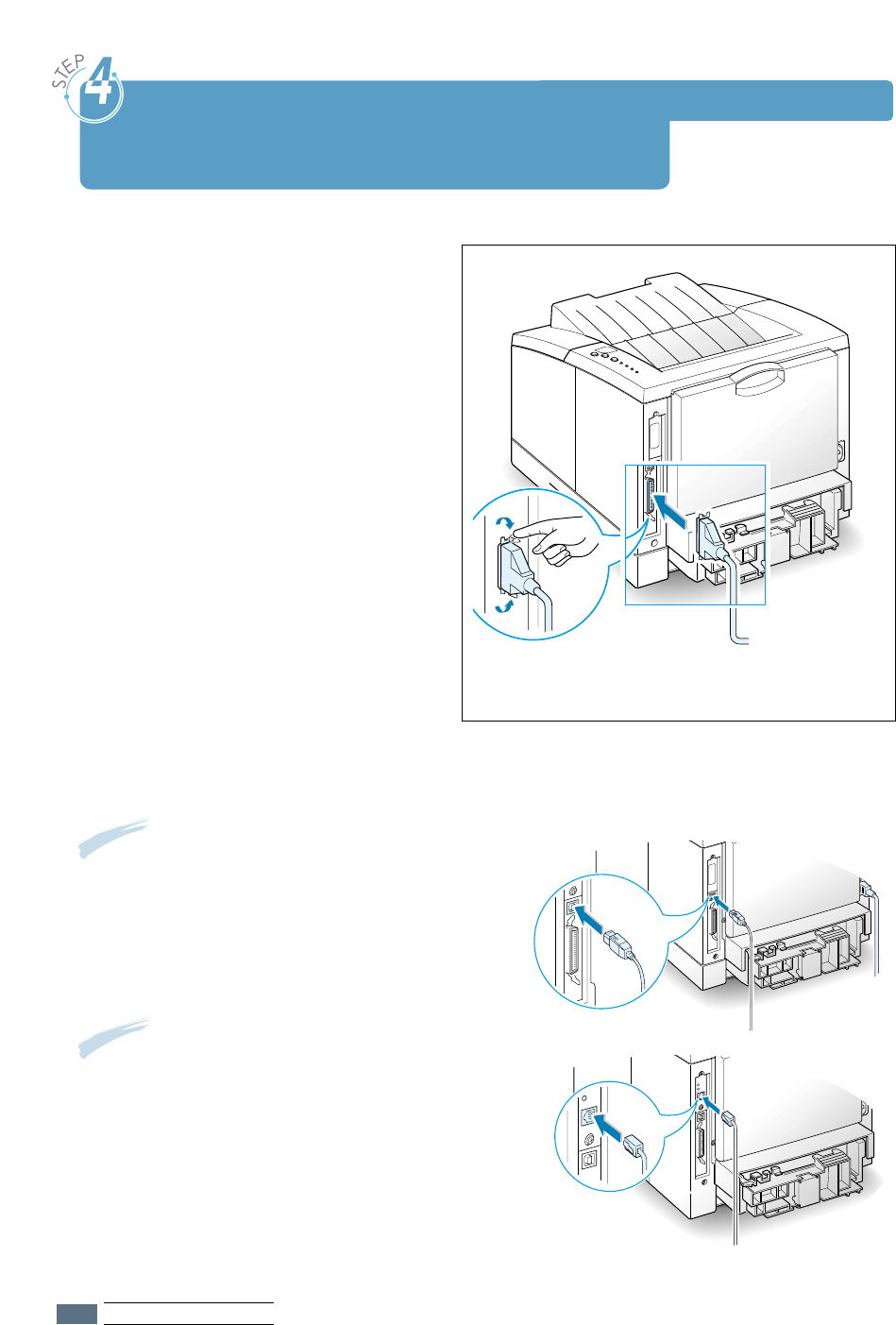 STEP 4